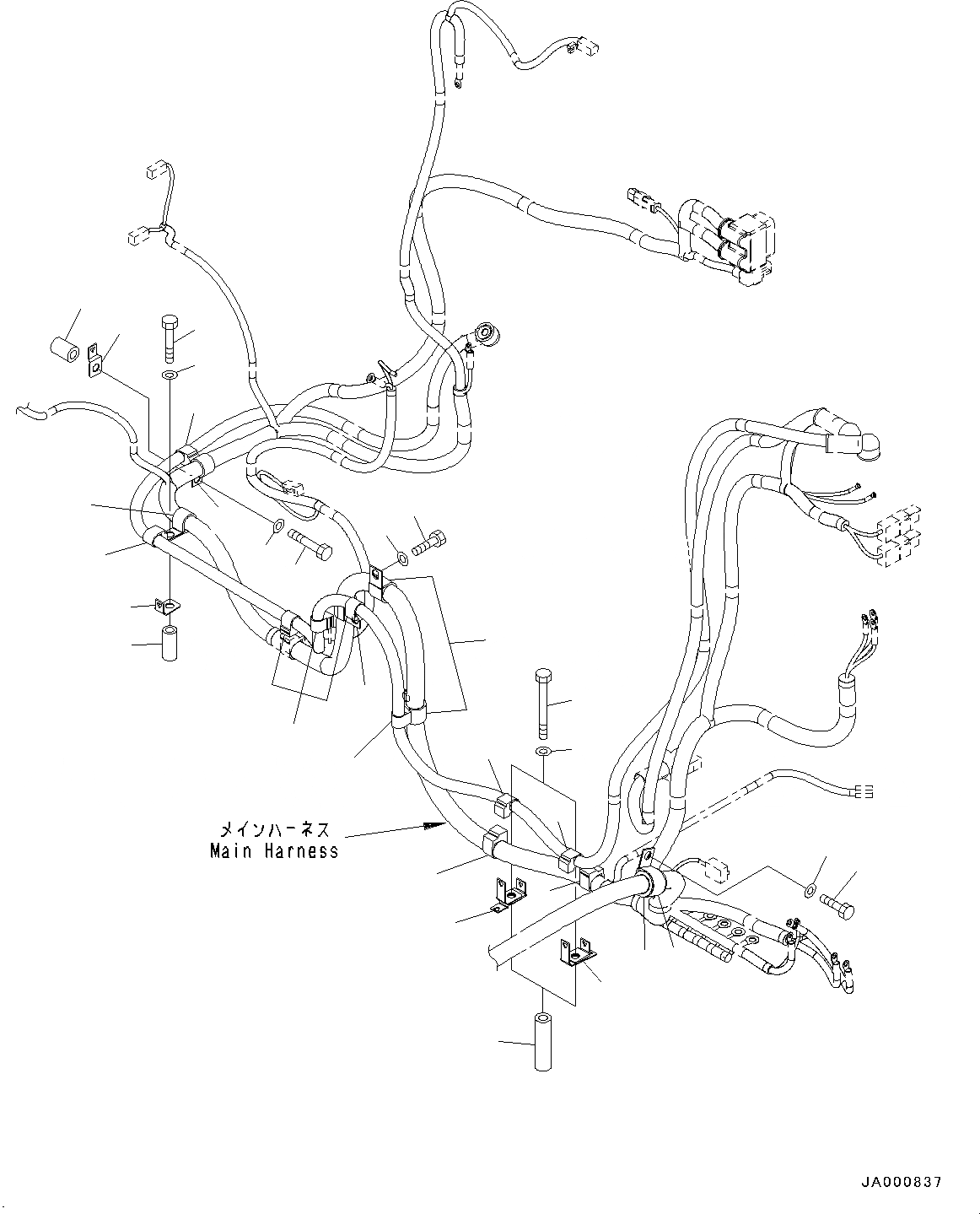 メインハーネス
Main Harness

JA000837