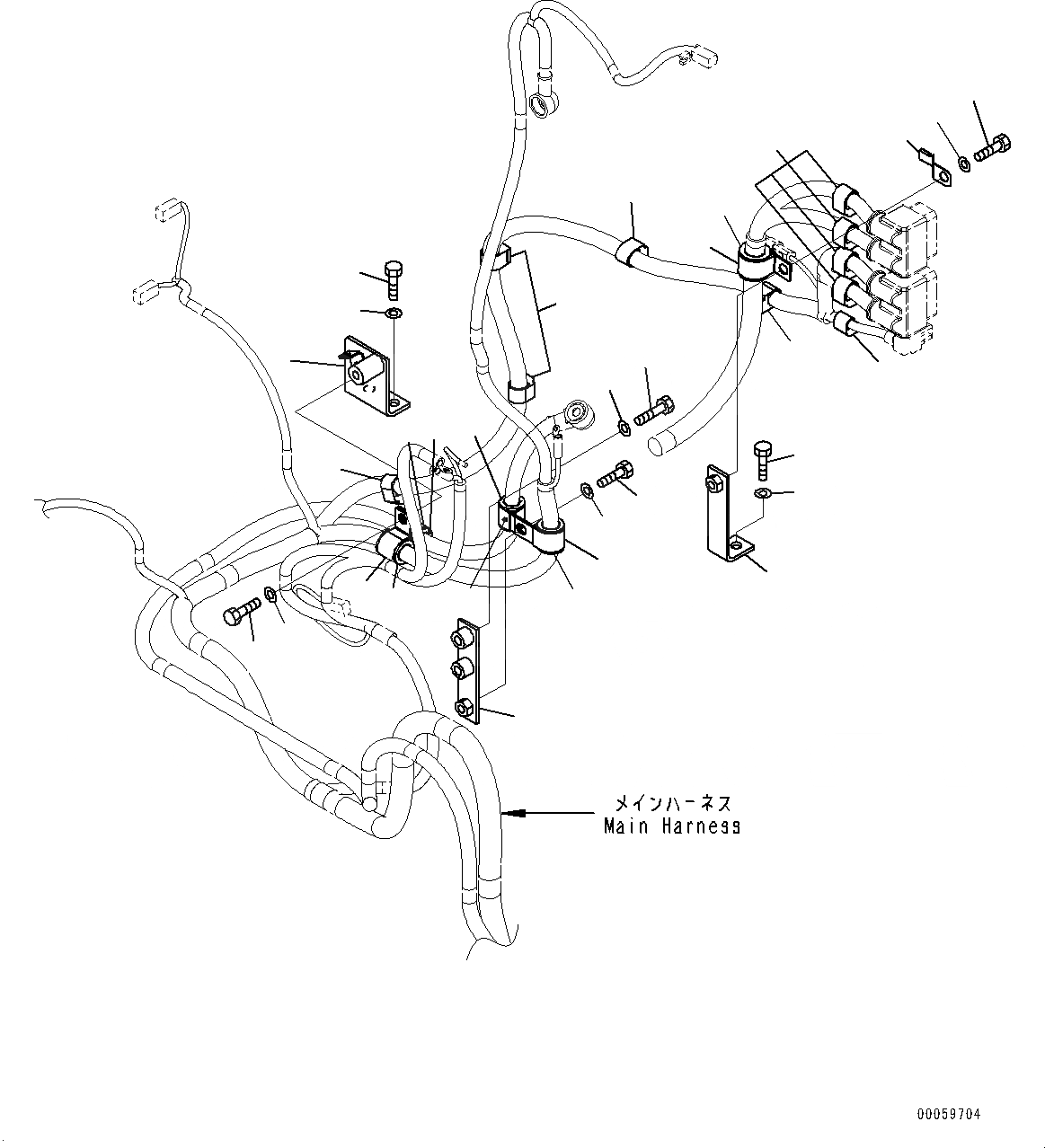 メインハーネス
Main Harness

00059704