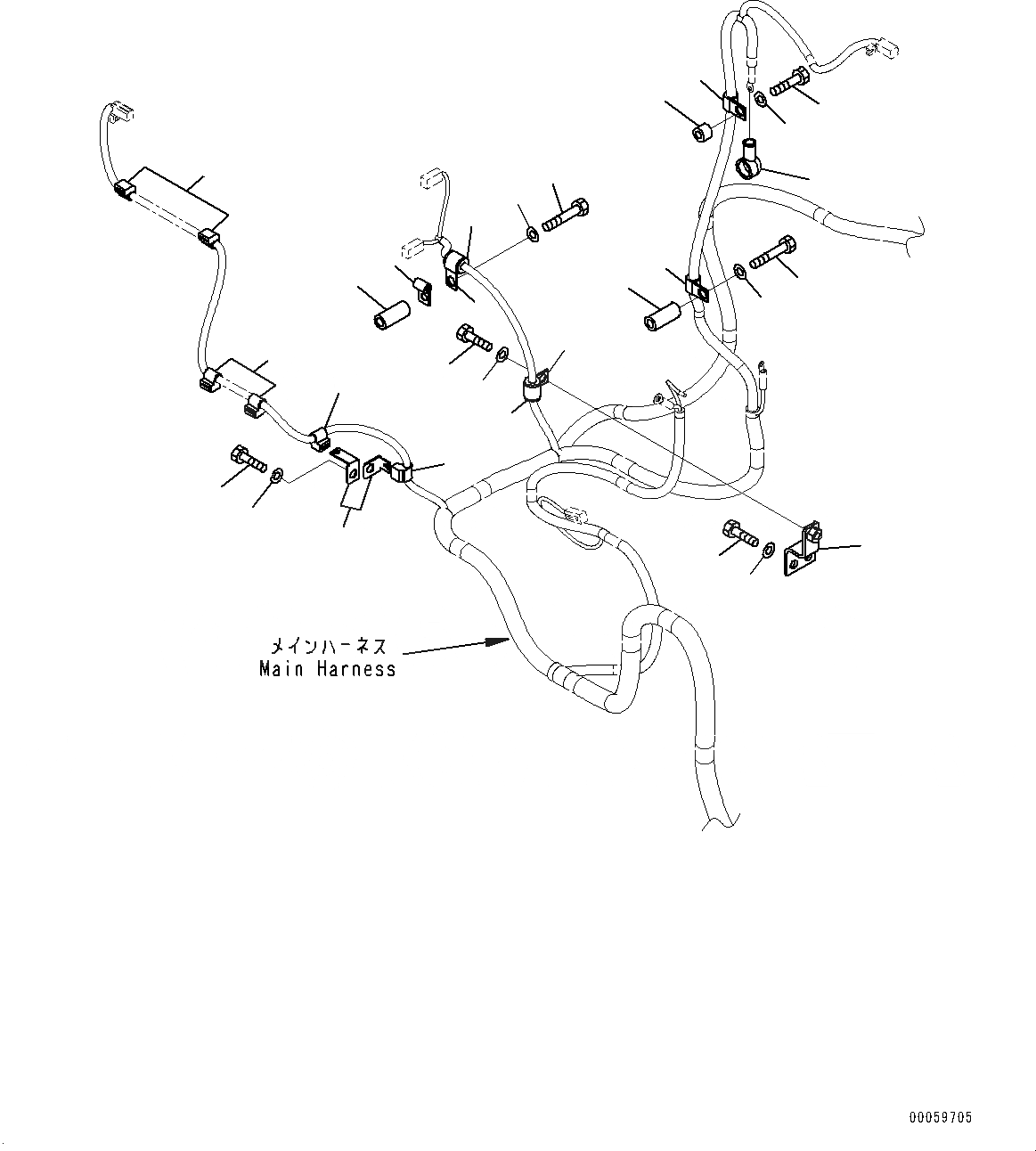 メインハーネス
Main Harness

00059705