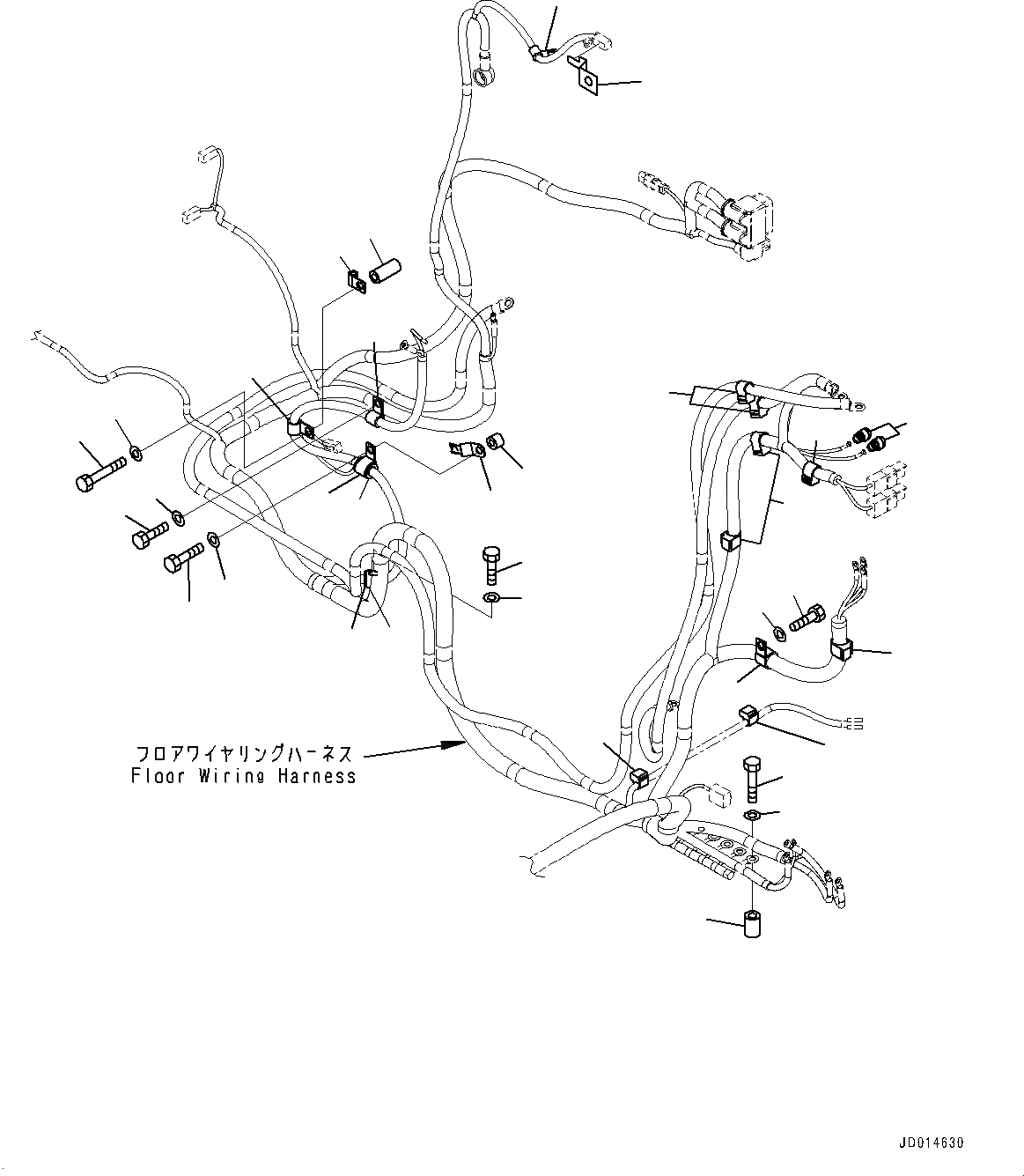 フロアワイヤリングハーネス
Floor Wiring Harness

JD014630