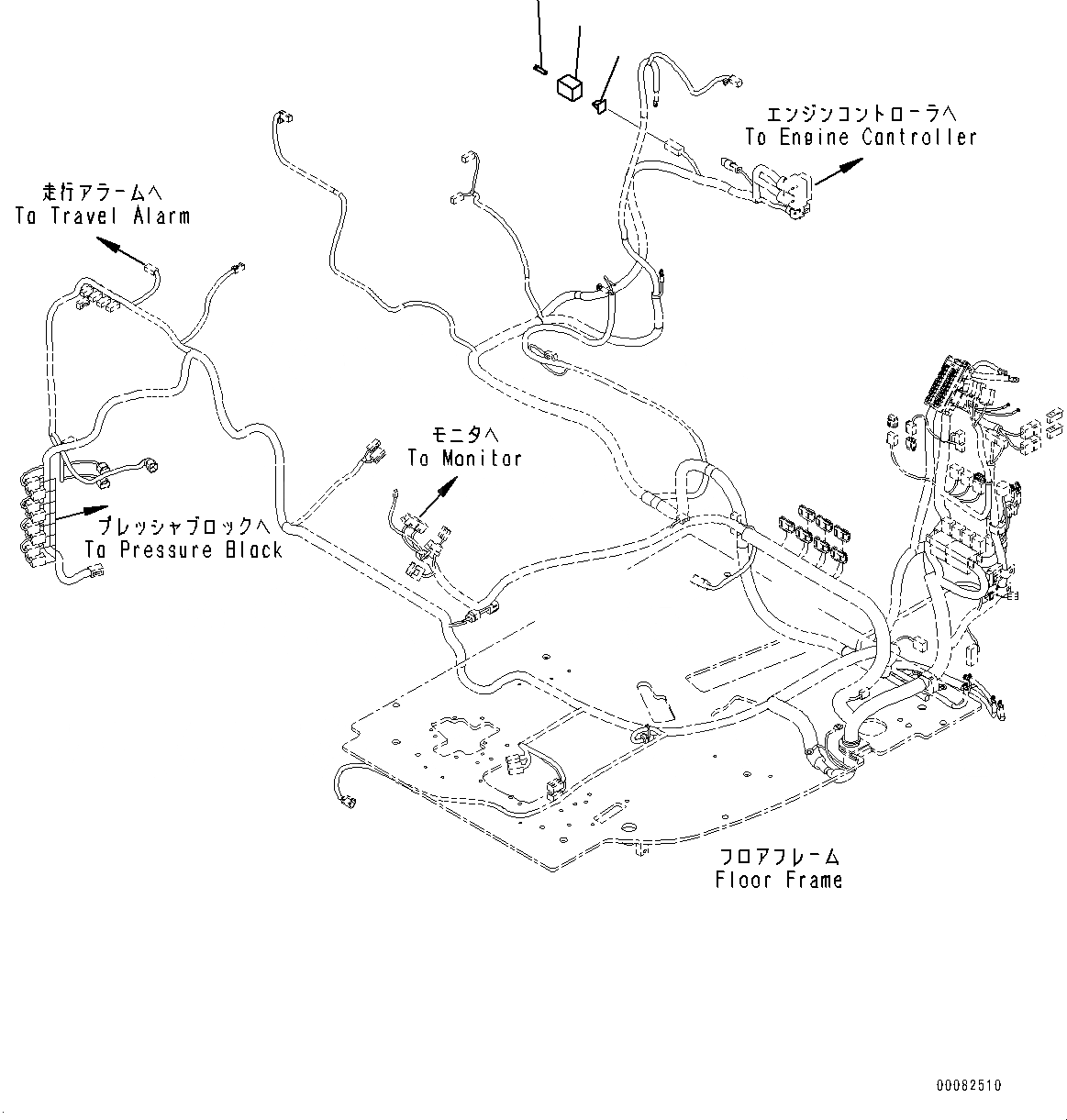 エンジンコントローラへ
To Engine Controller

走行アラームへ
To Travel Alarm

モニタへ
To Monitor

プレッシャブロックへ
To Pressure Block

フロアフレーム
Floor Frame

00082510