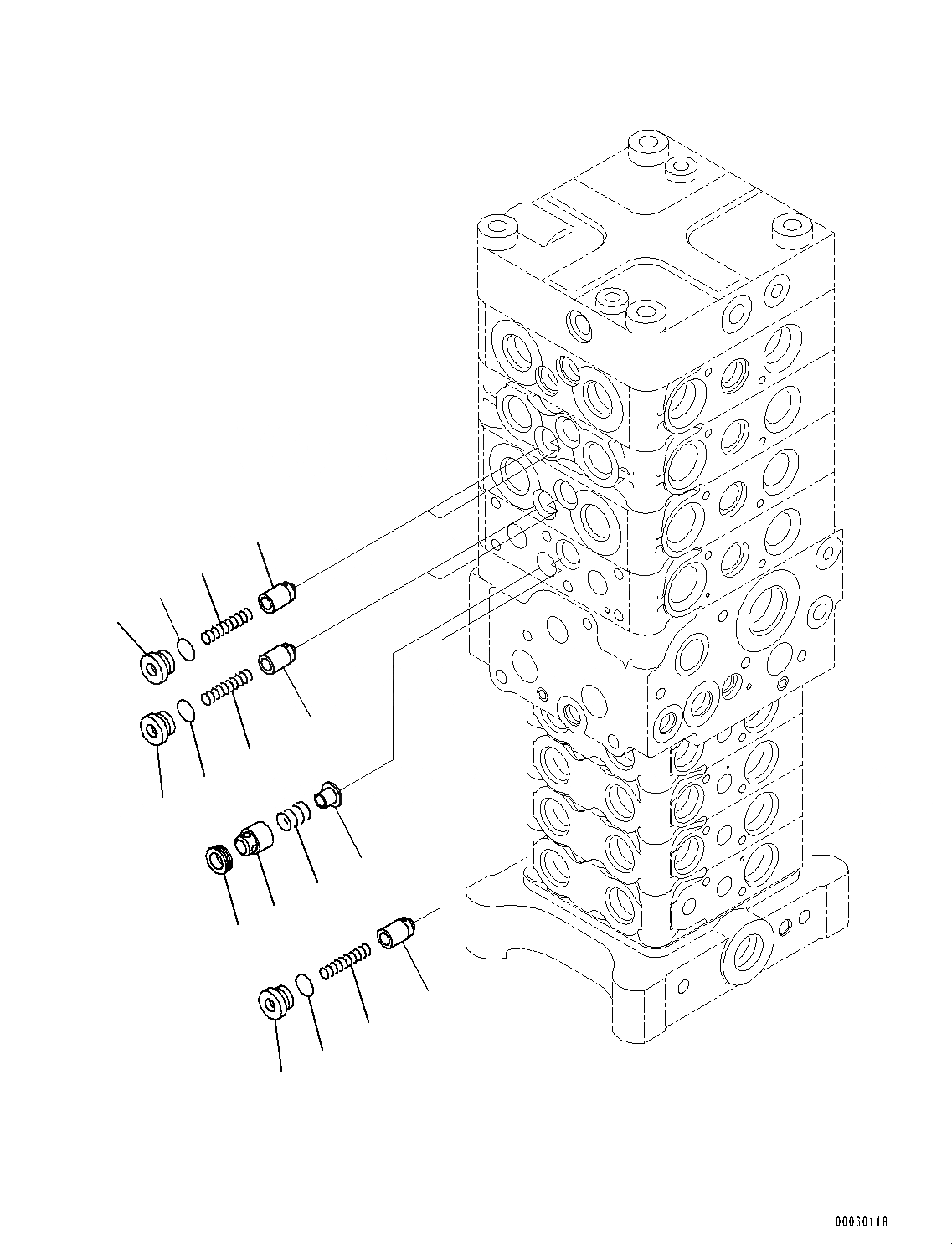 00060118