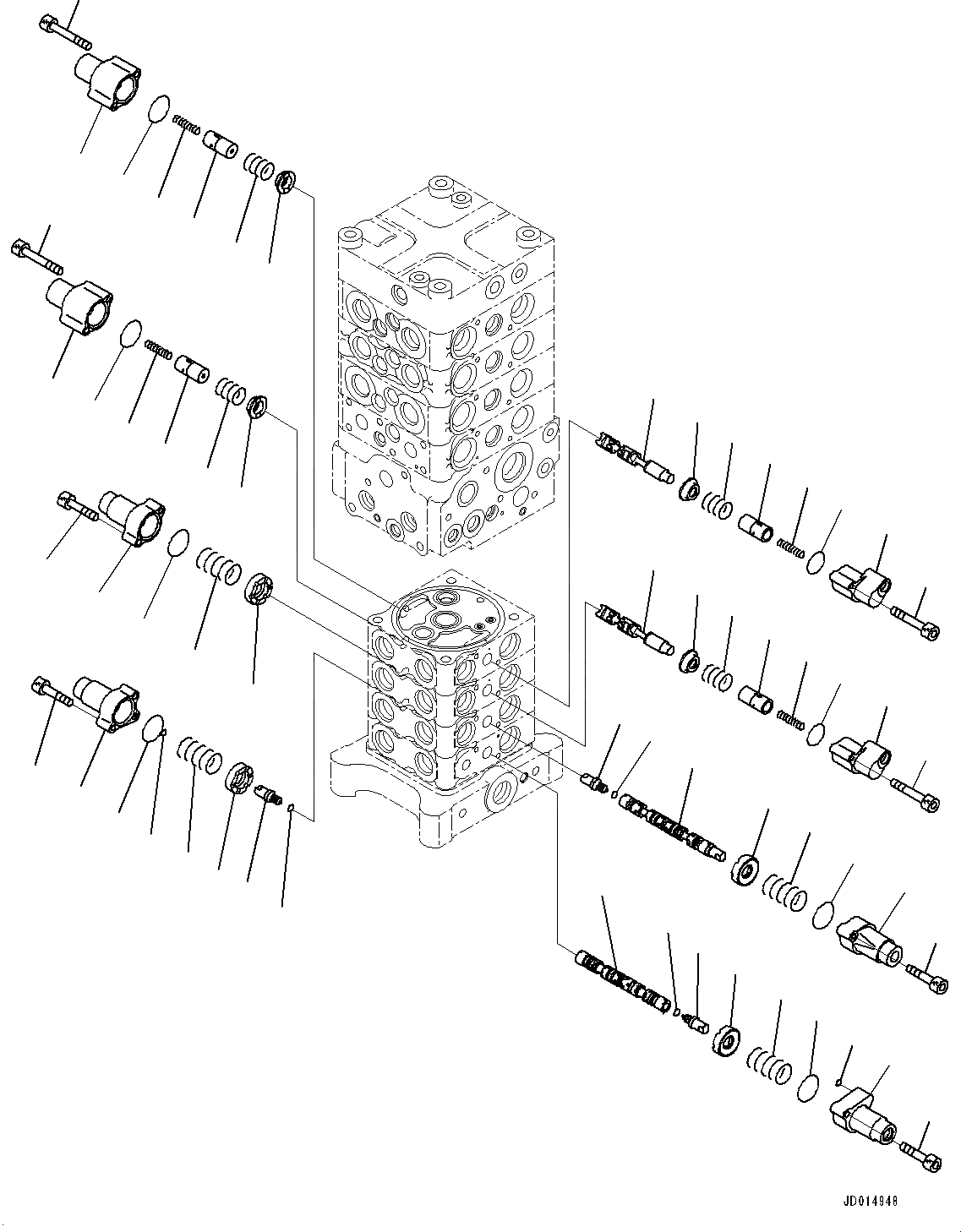 JD014948