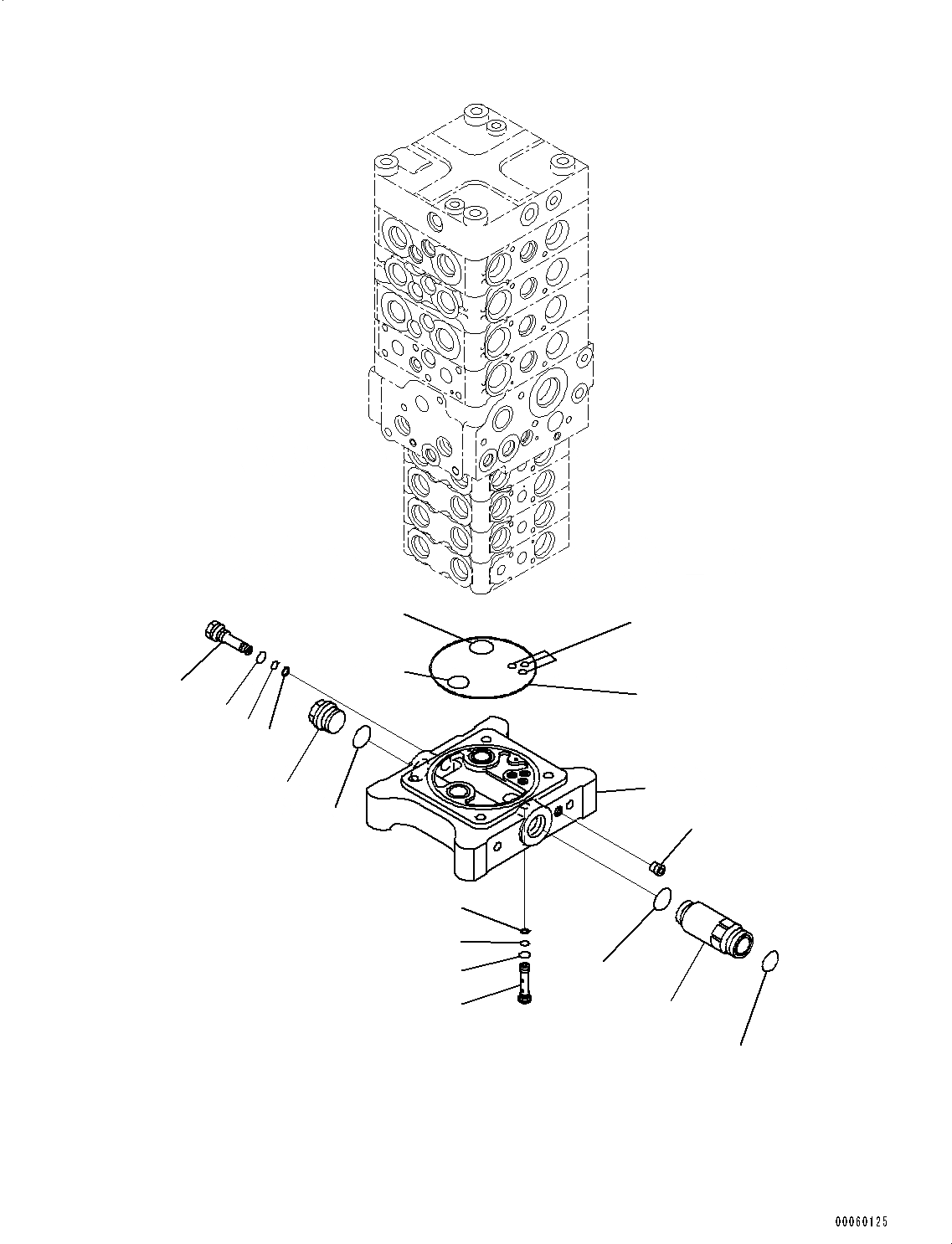 00060125