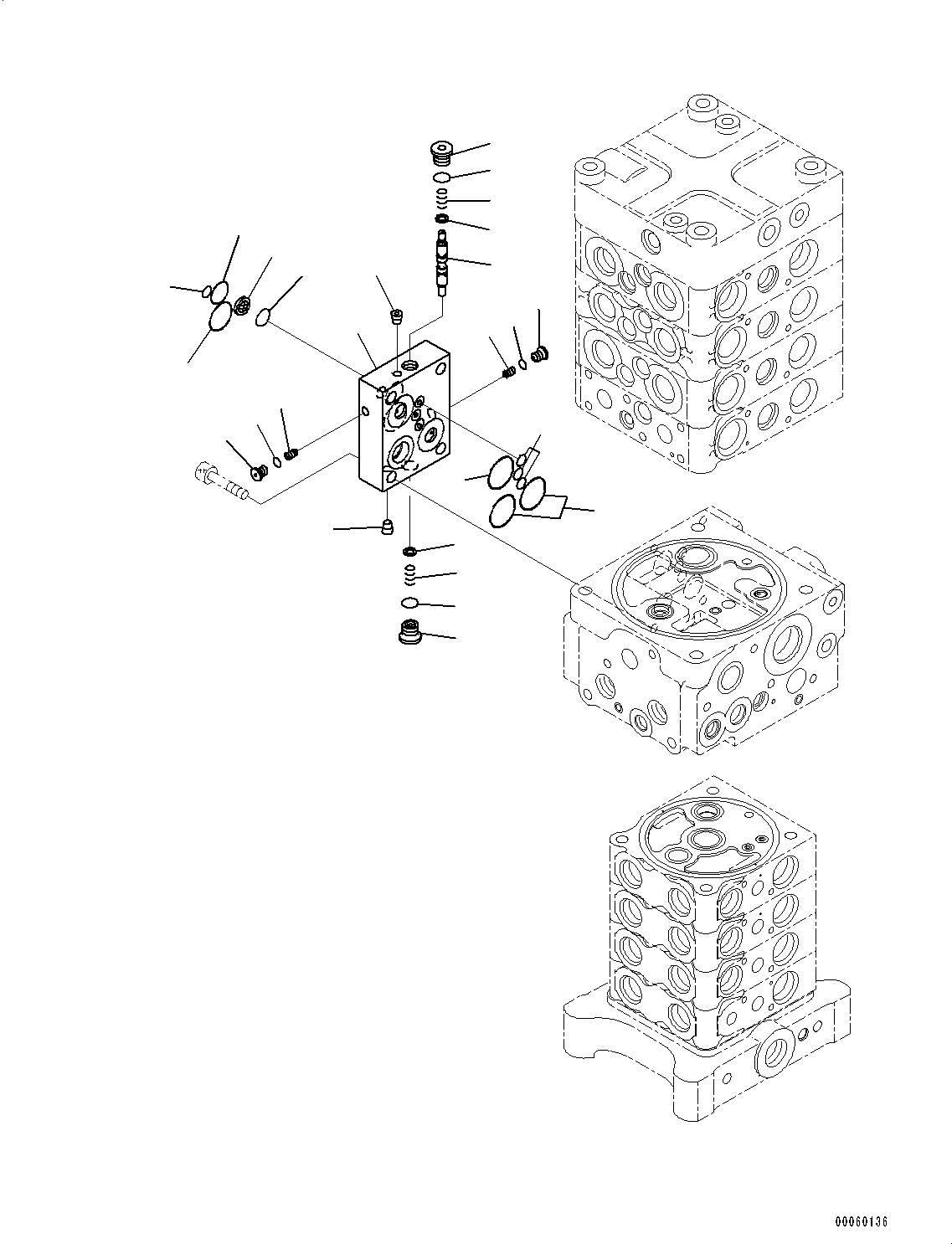 00060136