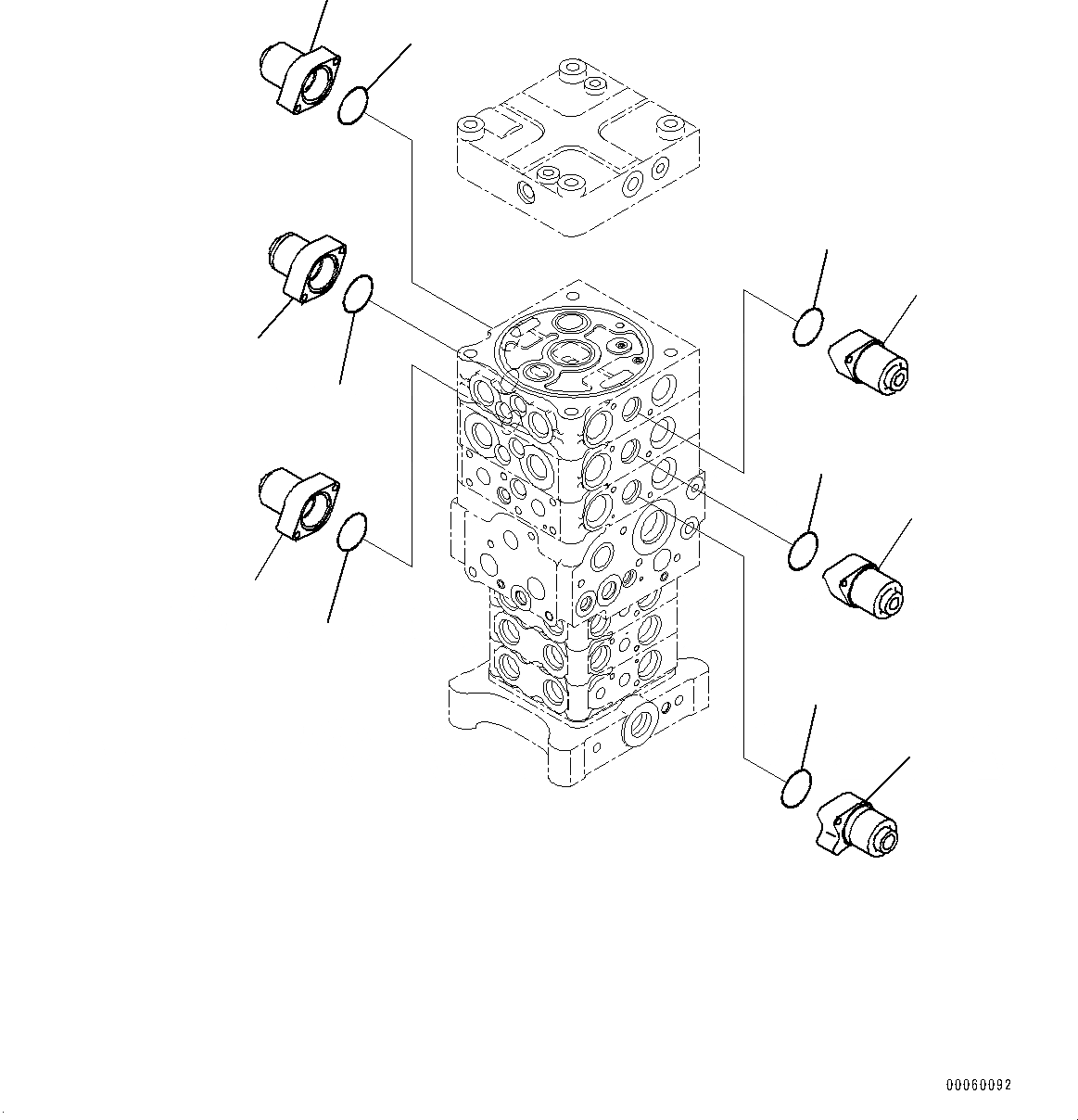 00060092