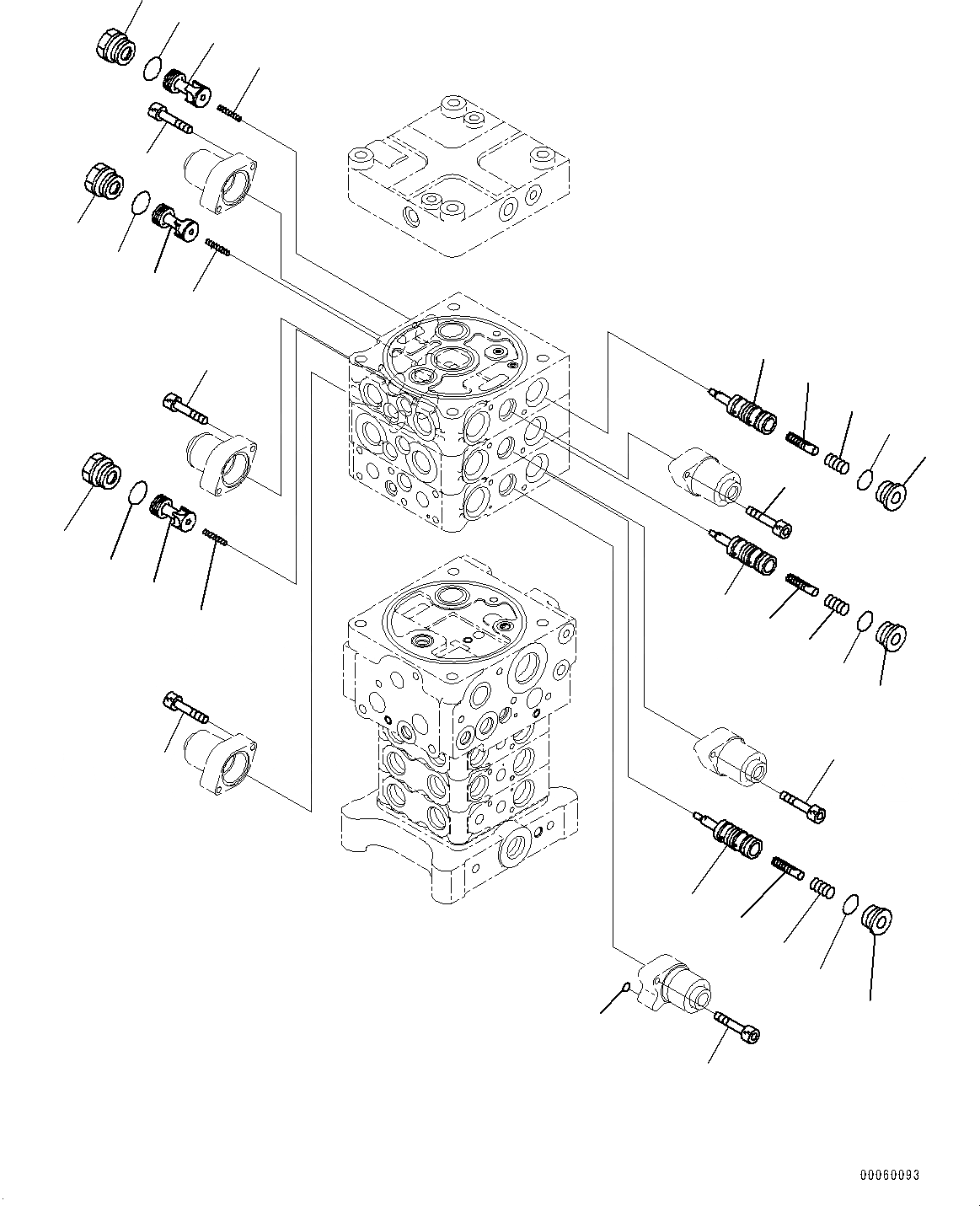 00060093