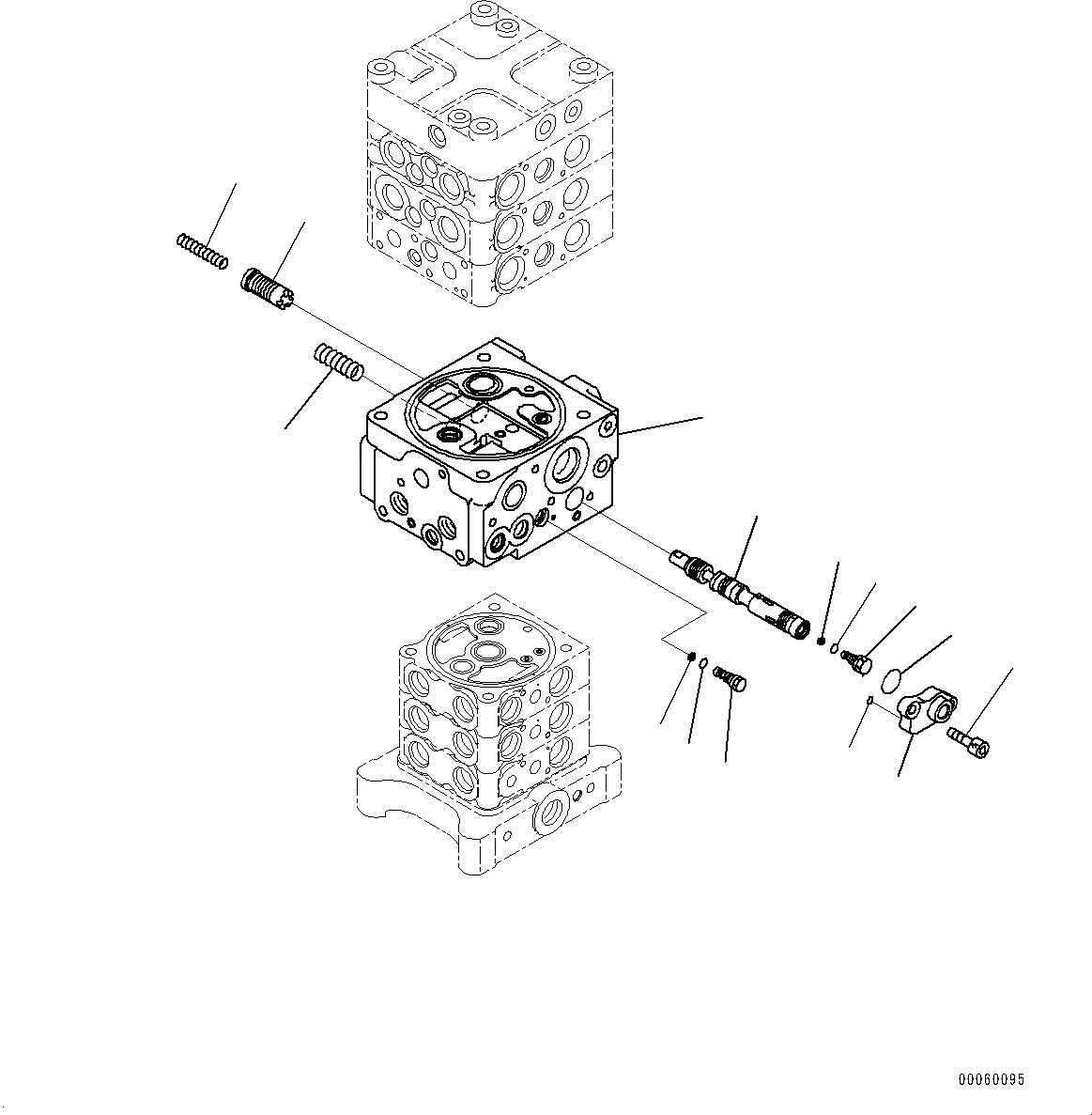 00060095