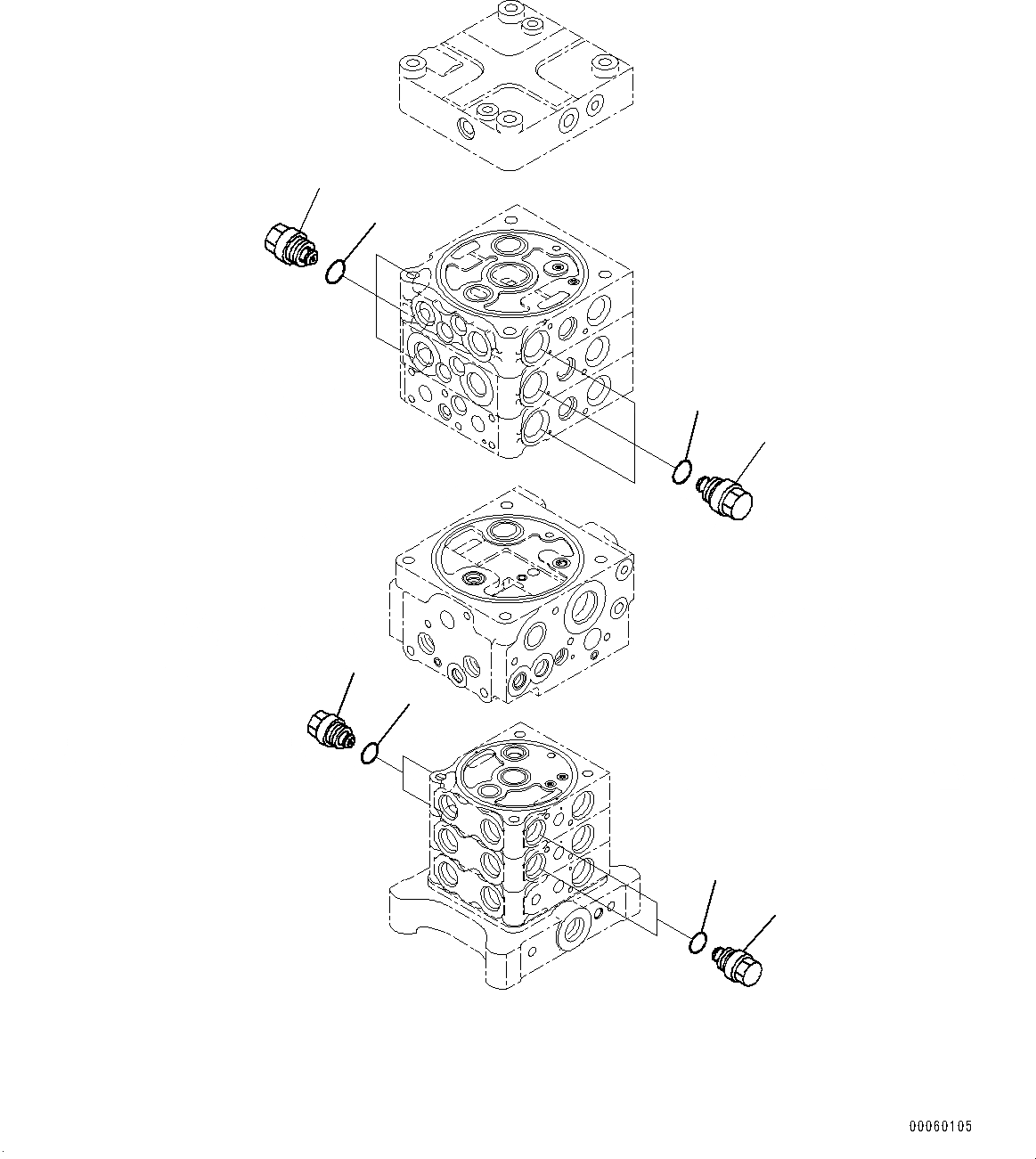 00060105