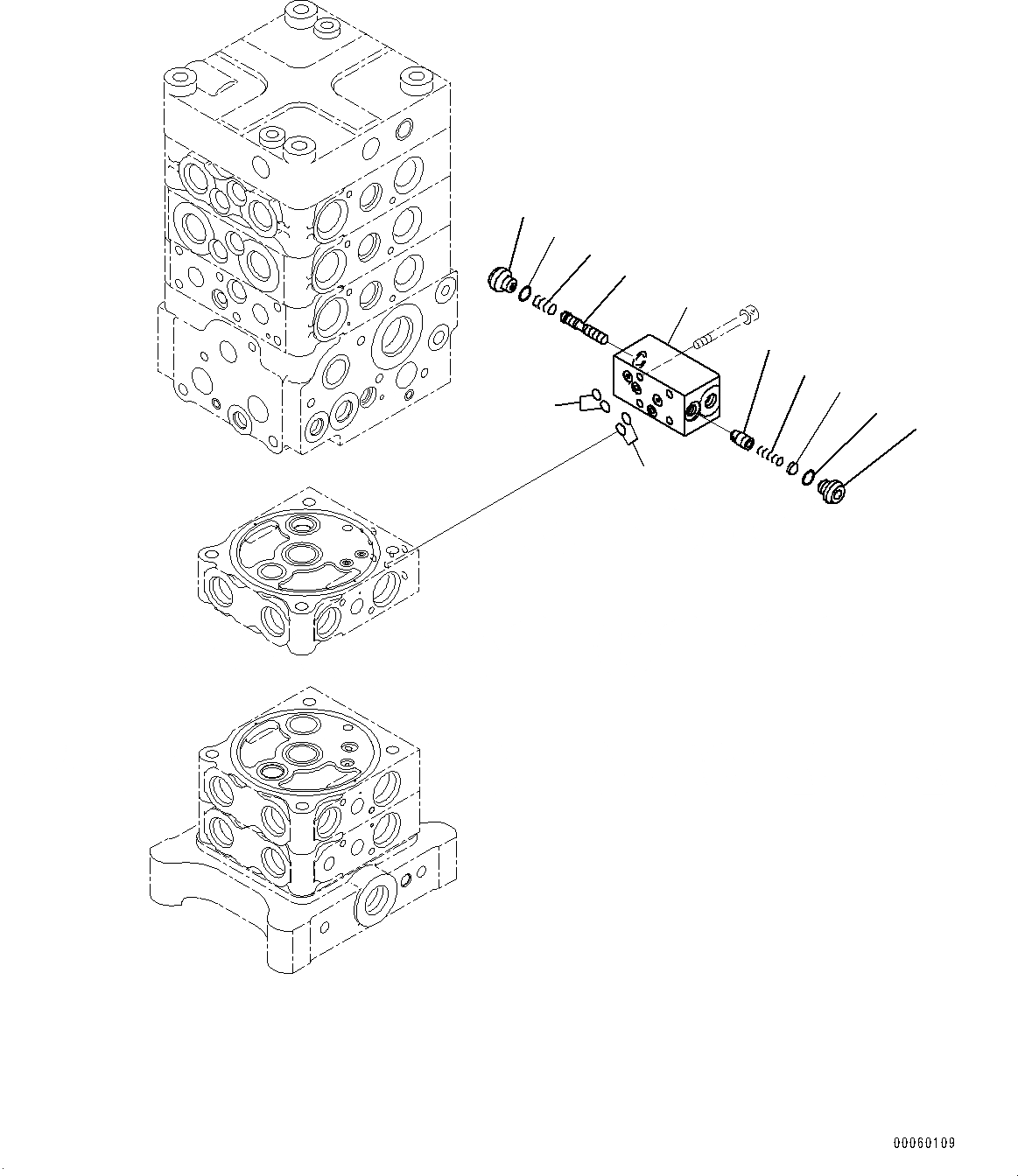 00060109