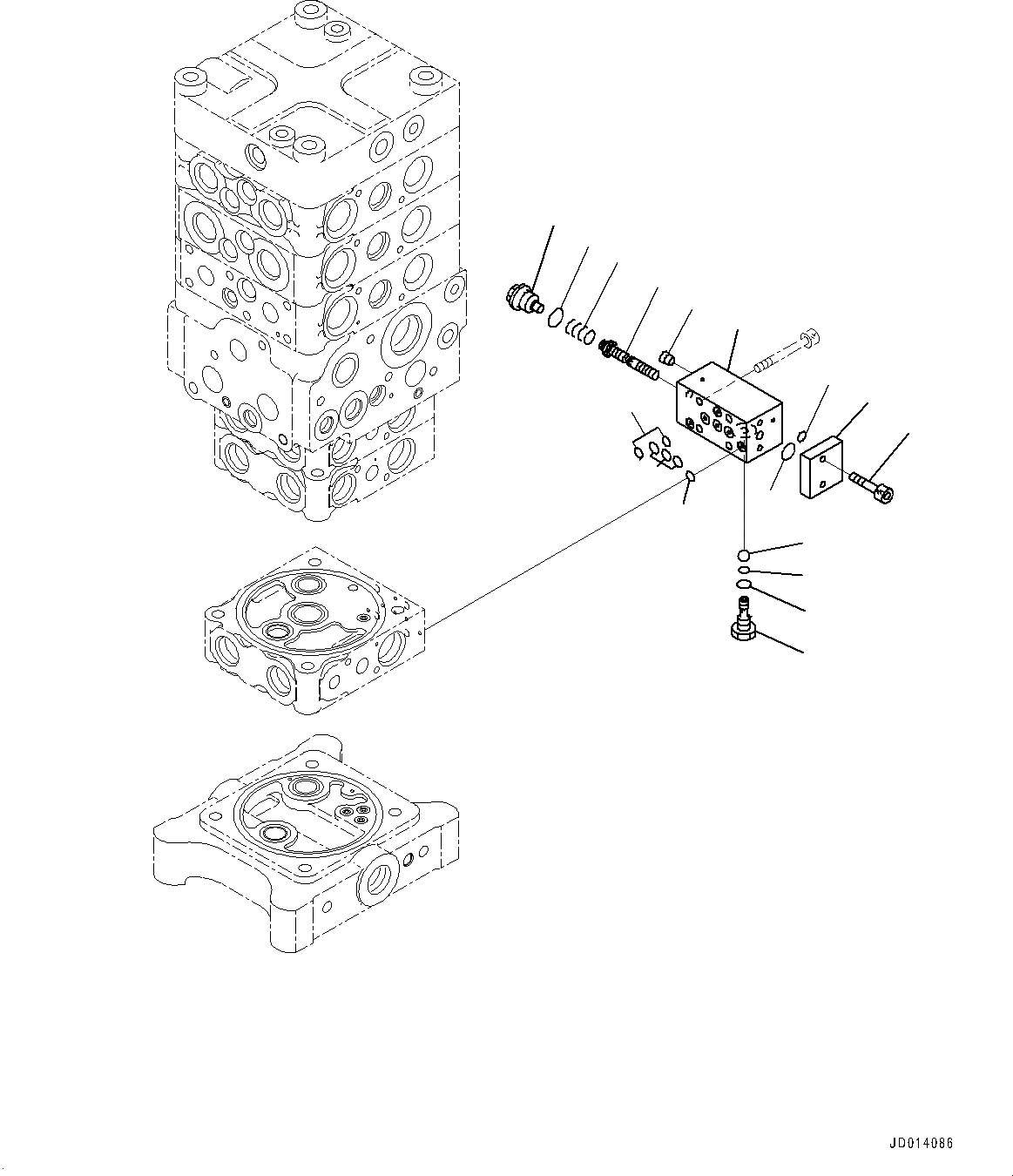 JD014086