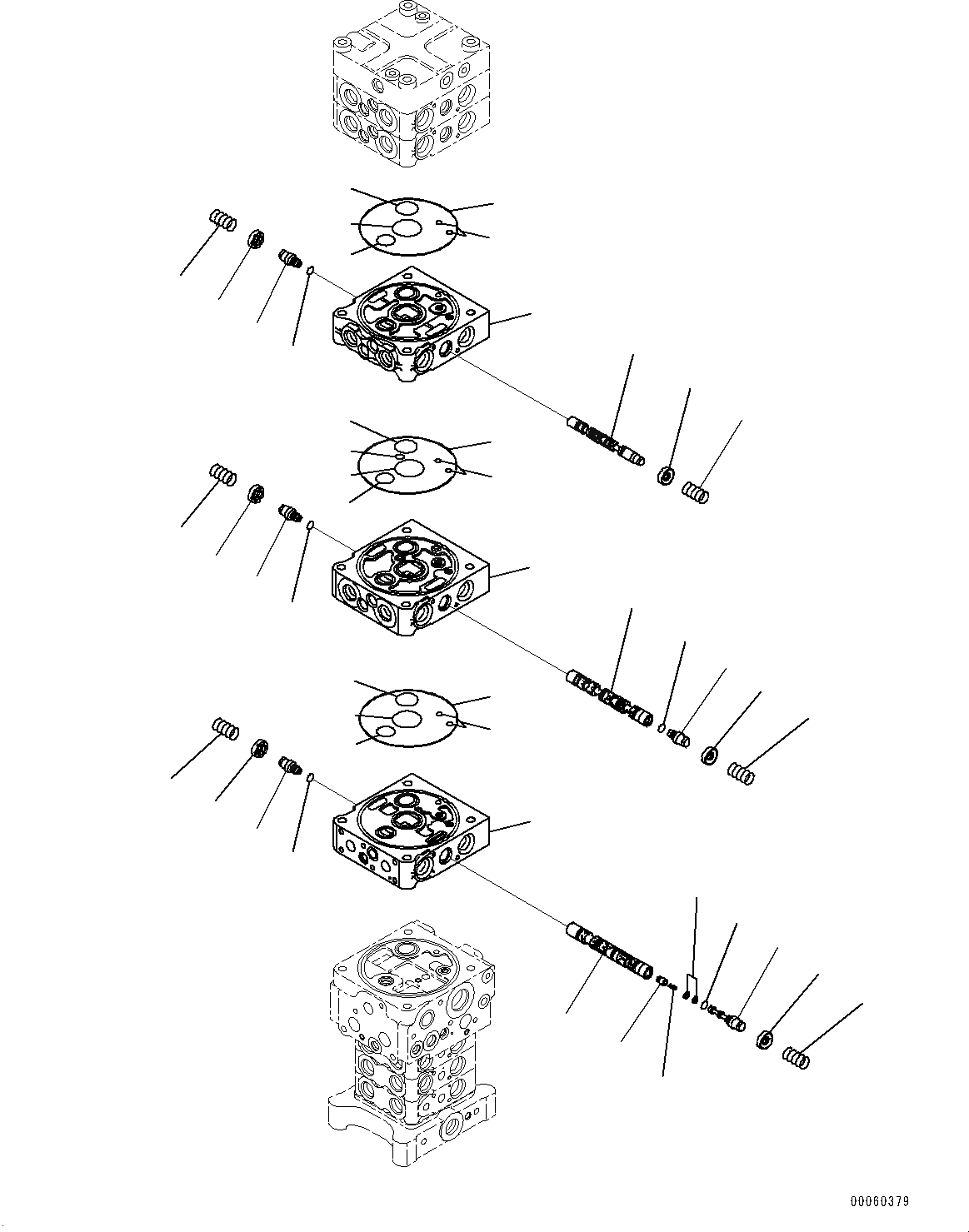 00060379