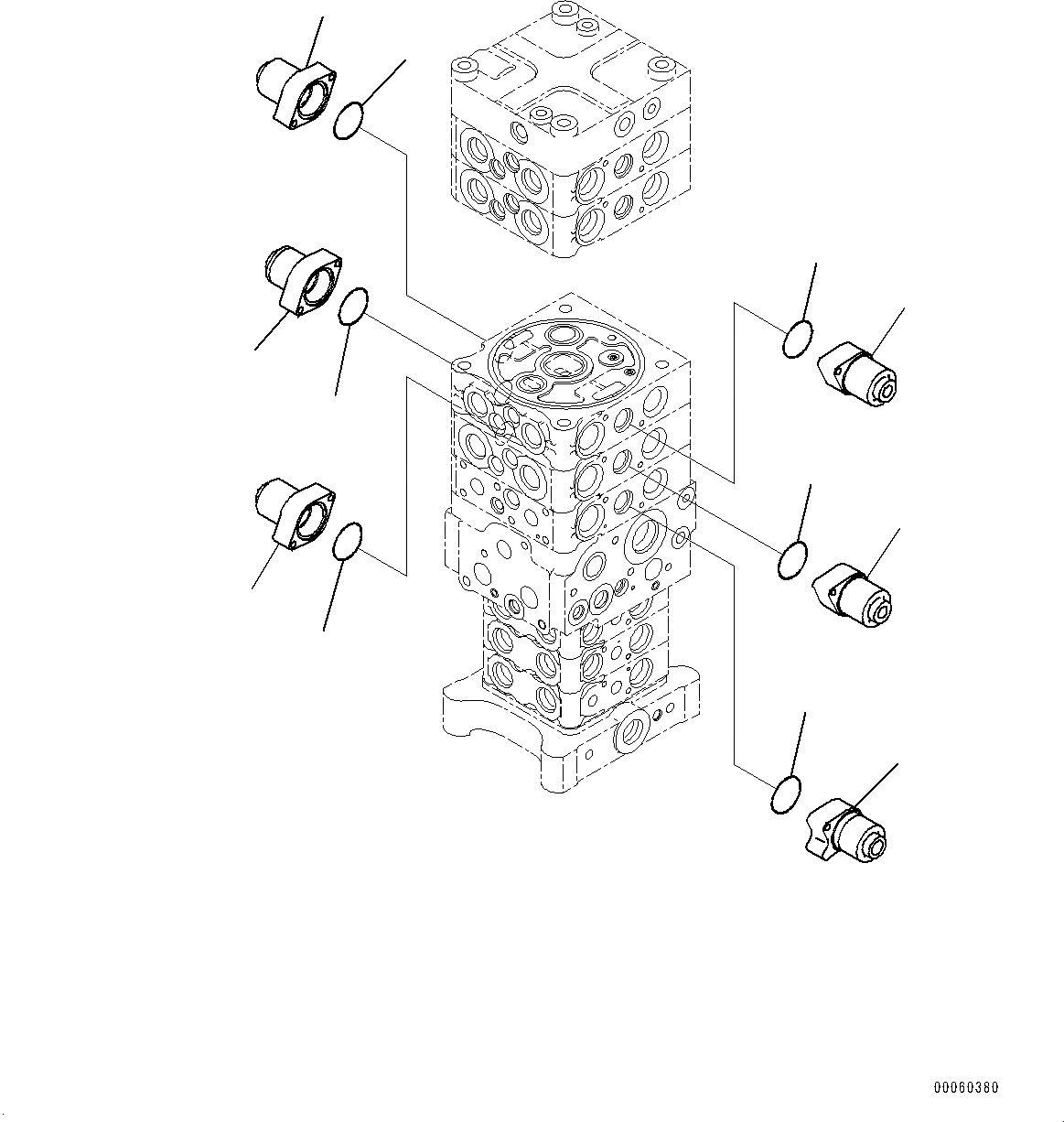 00060380