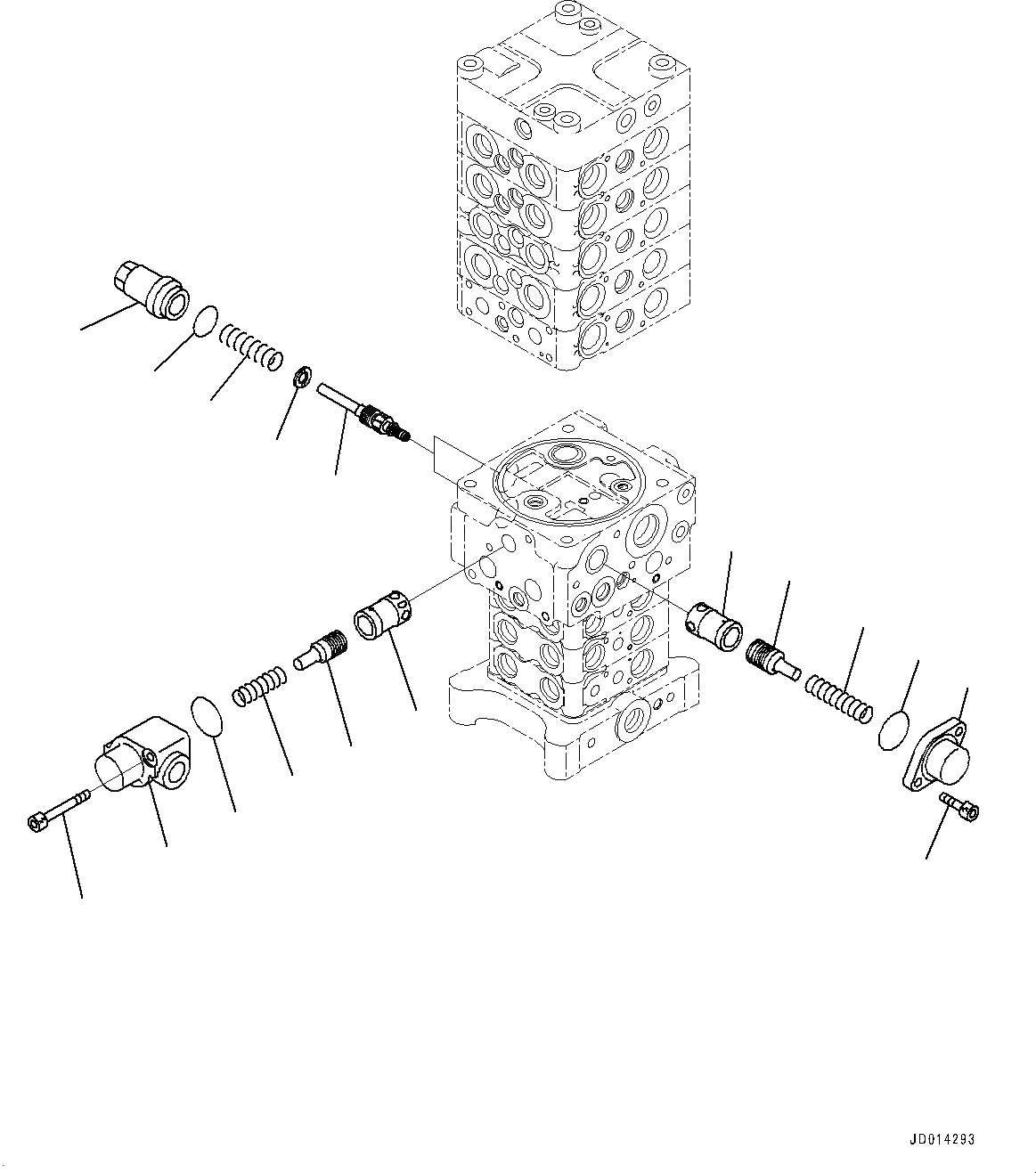 JD014293