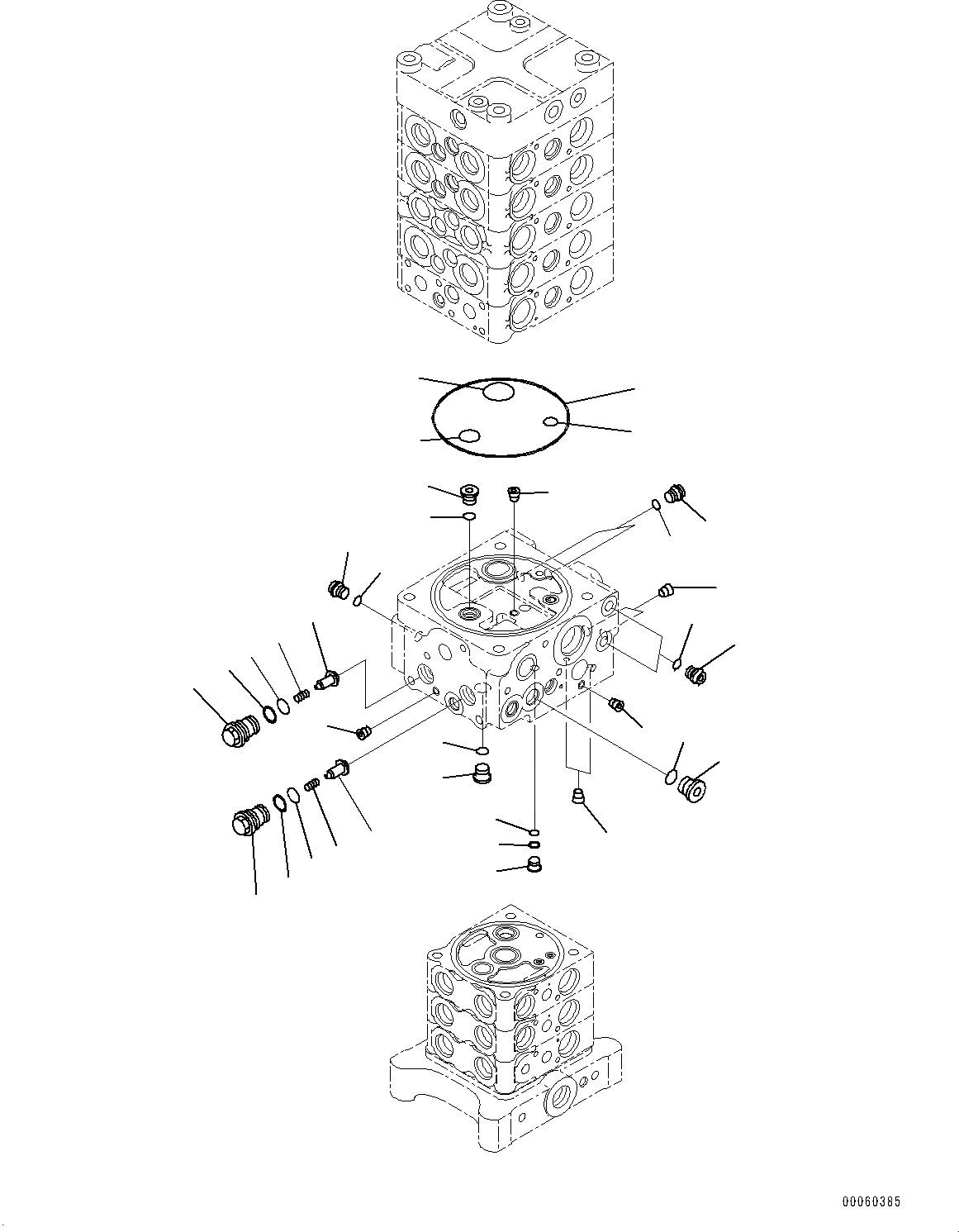 00060385