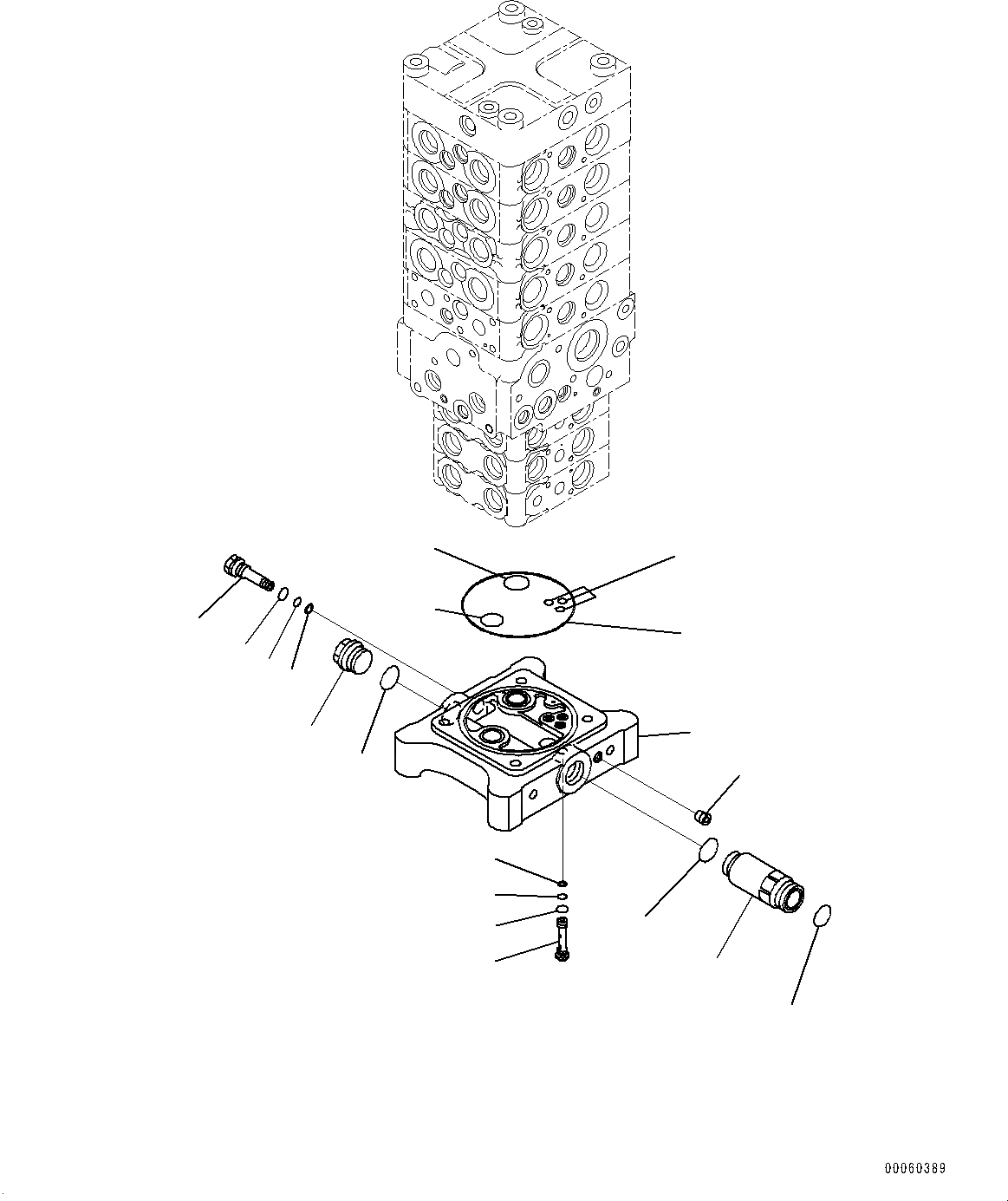 00060389