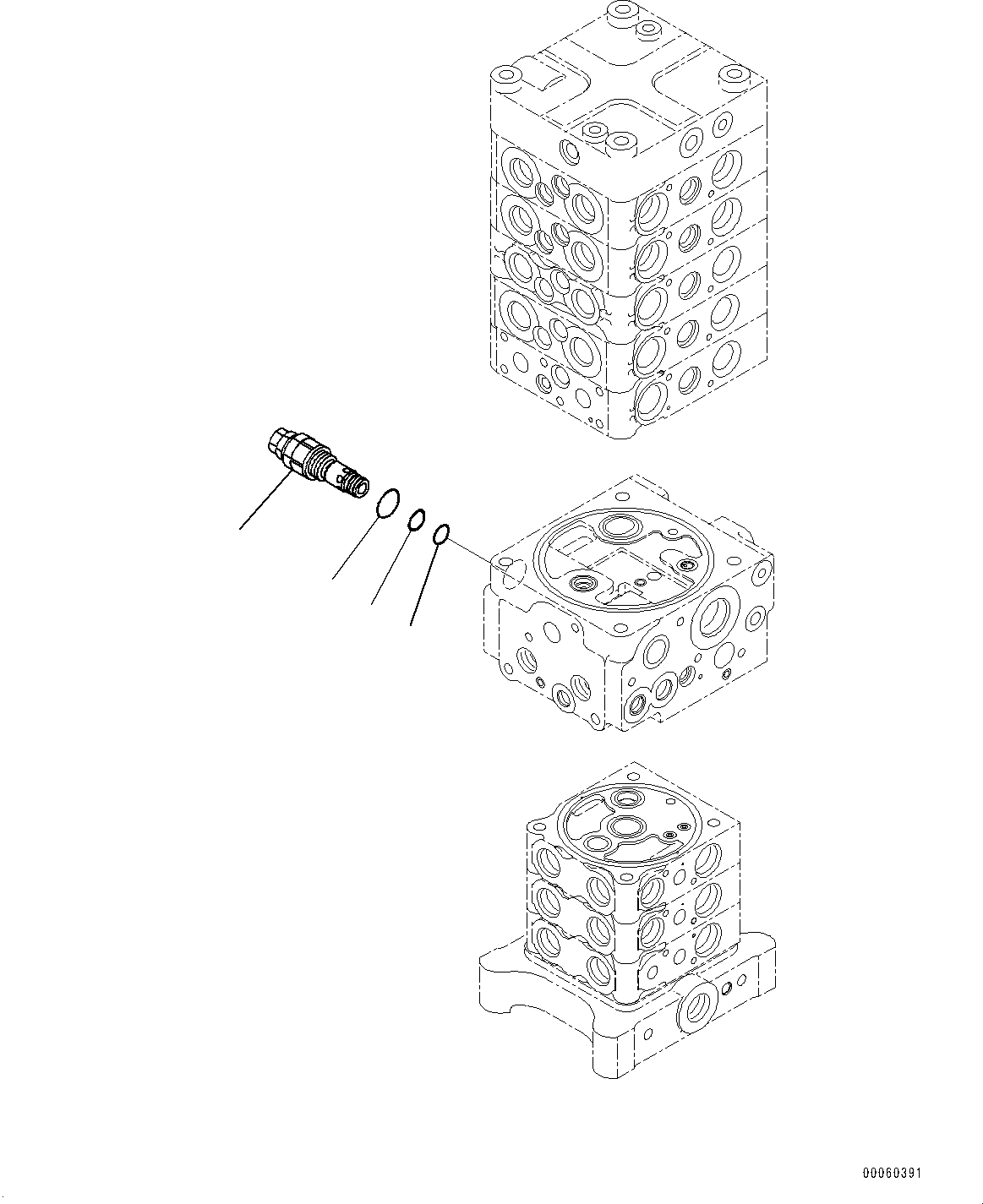 00060391