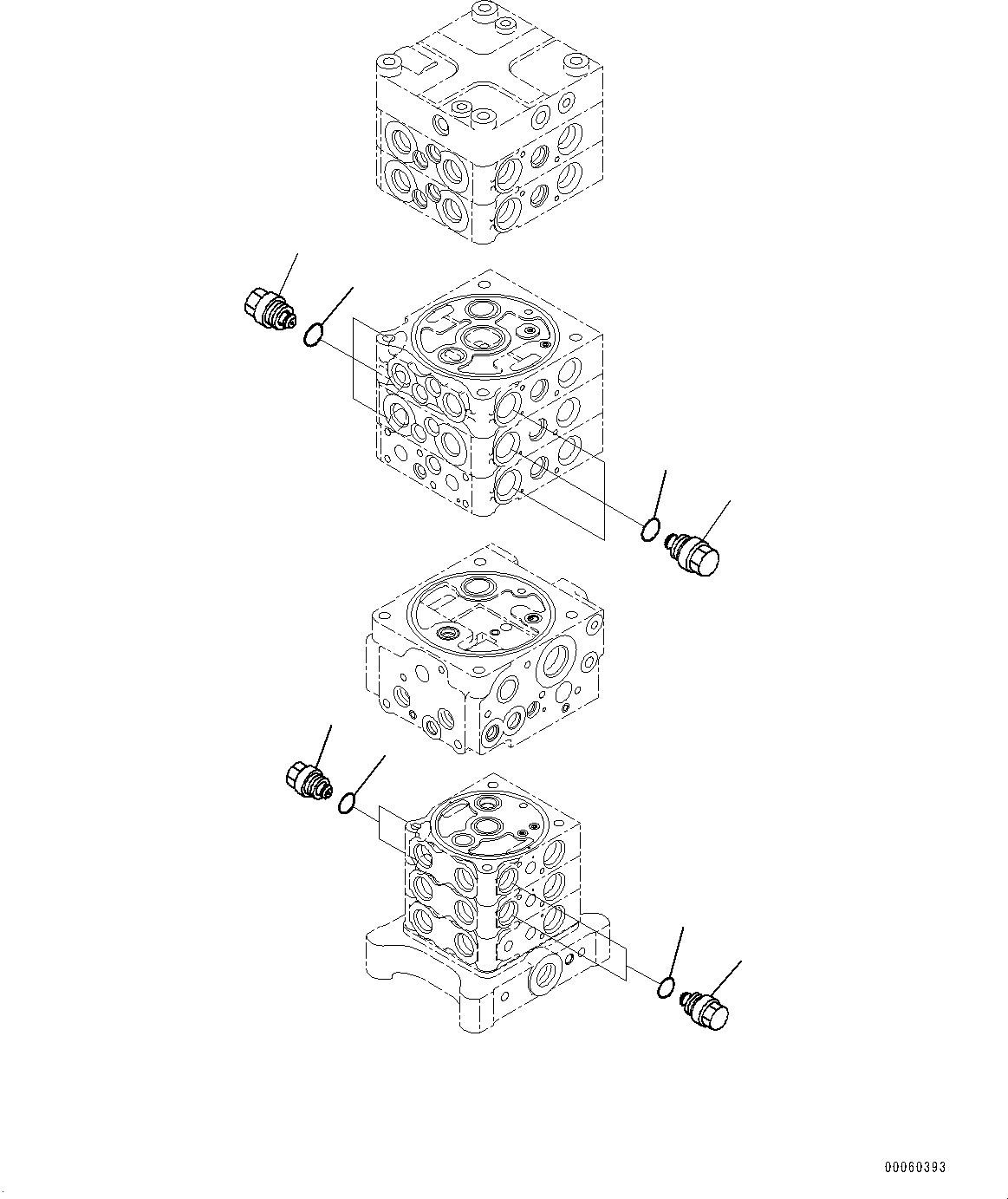 00060393