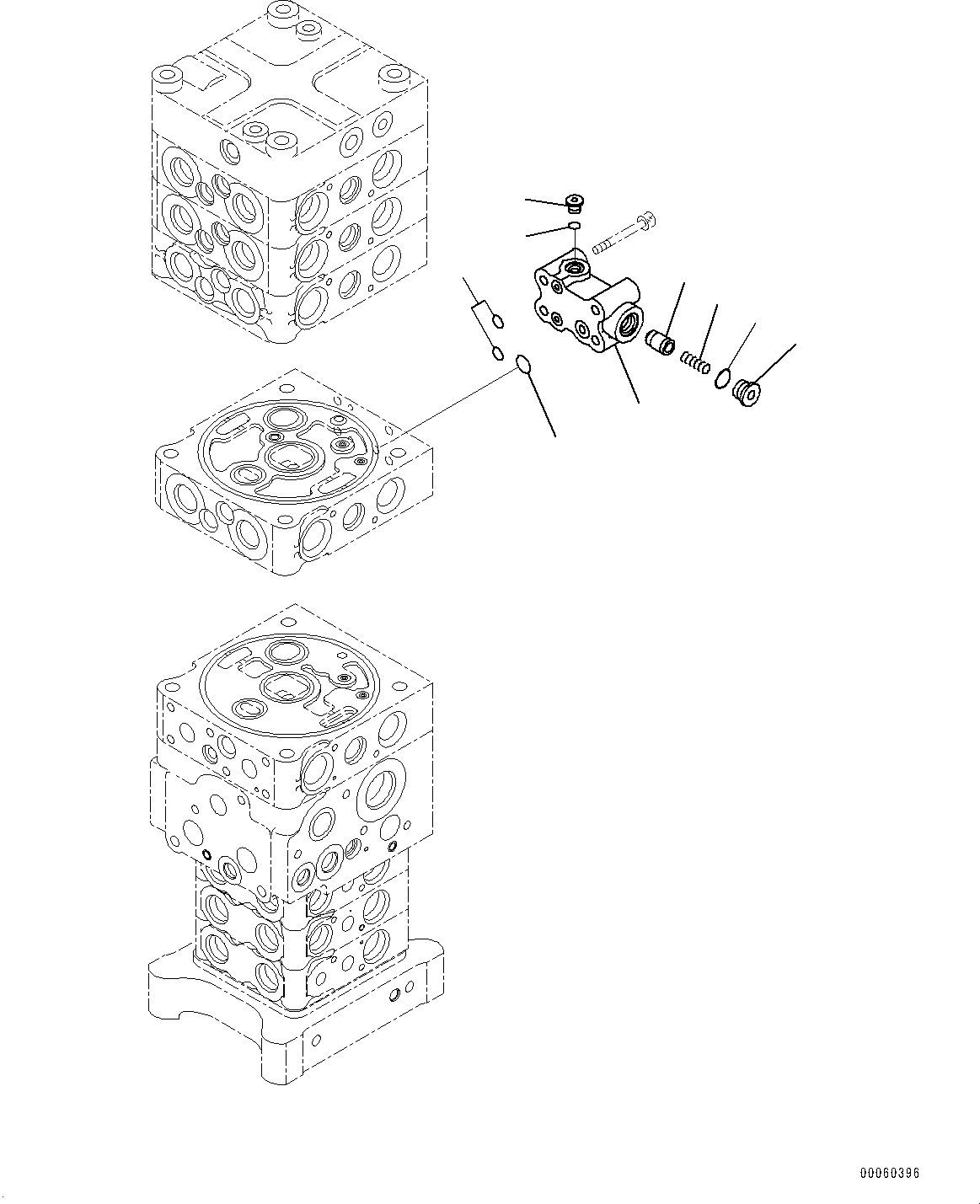 00060396