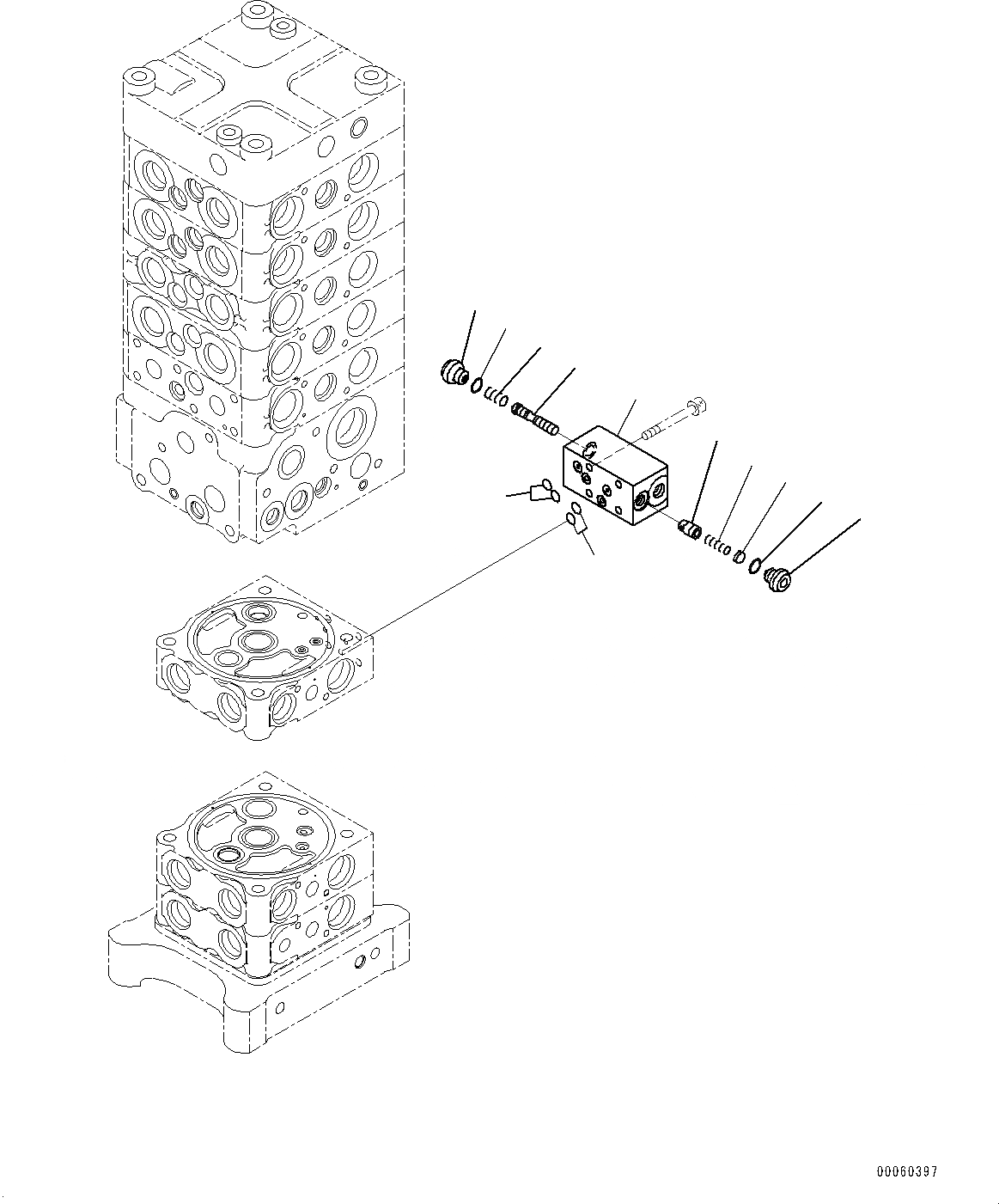 00060397