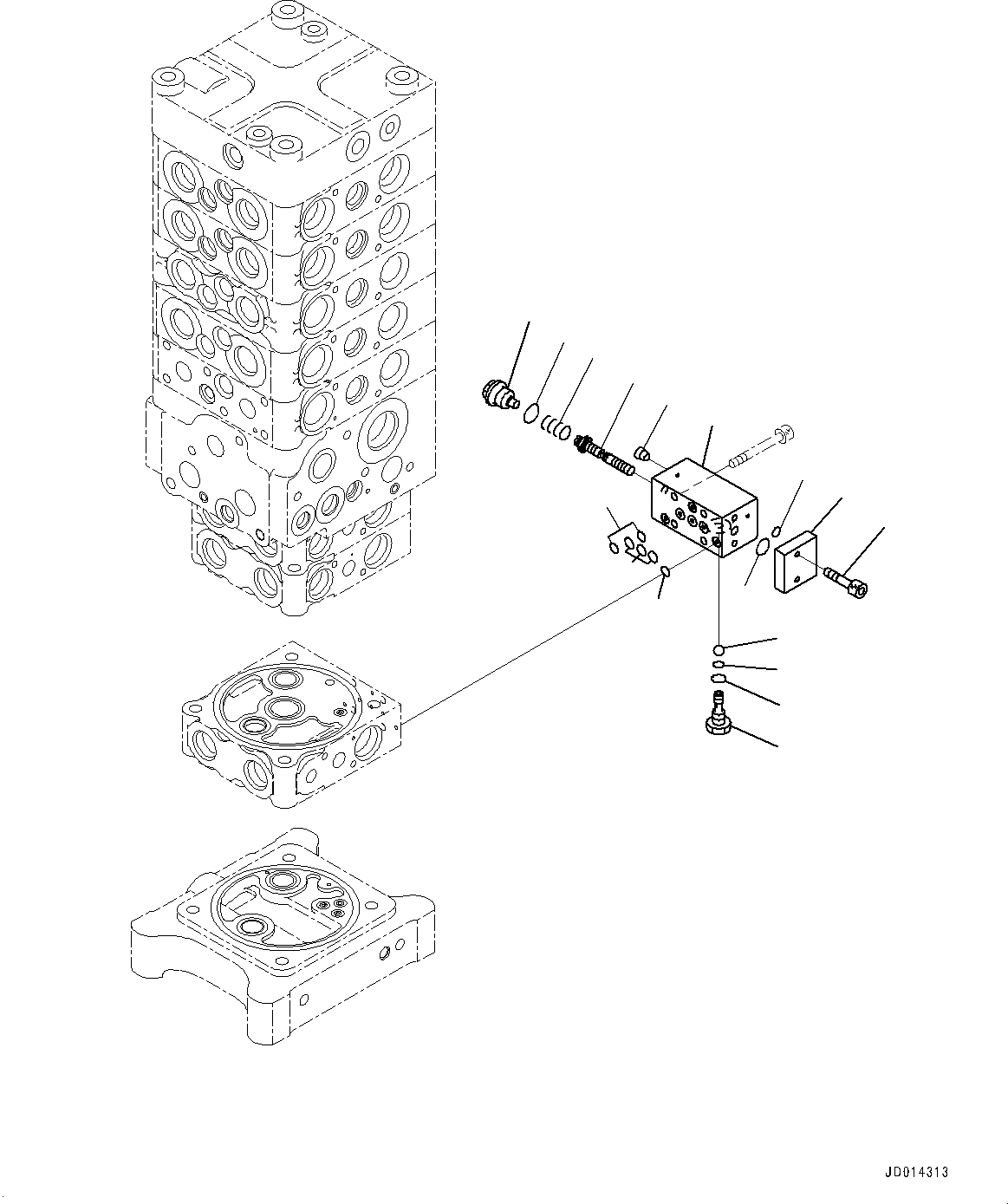 JD014313