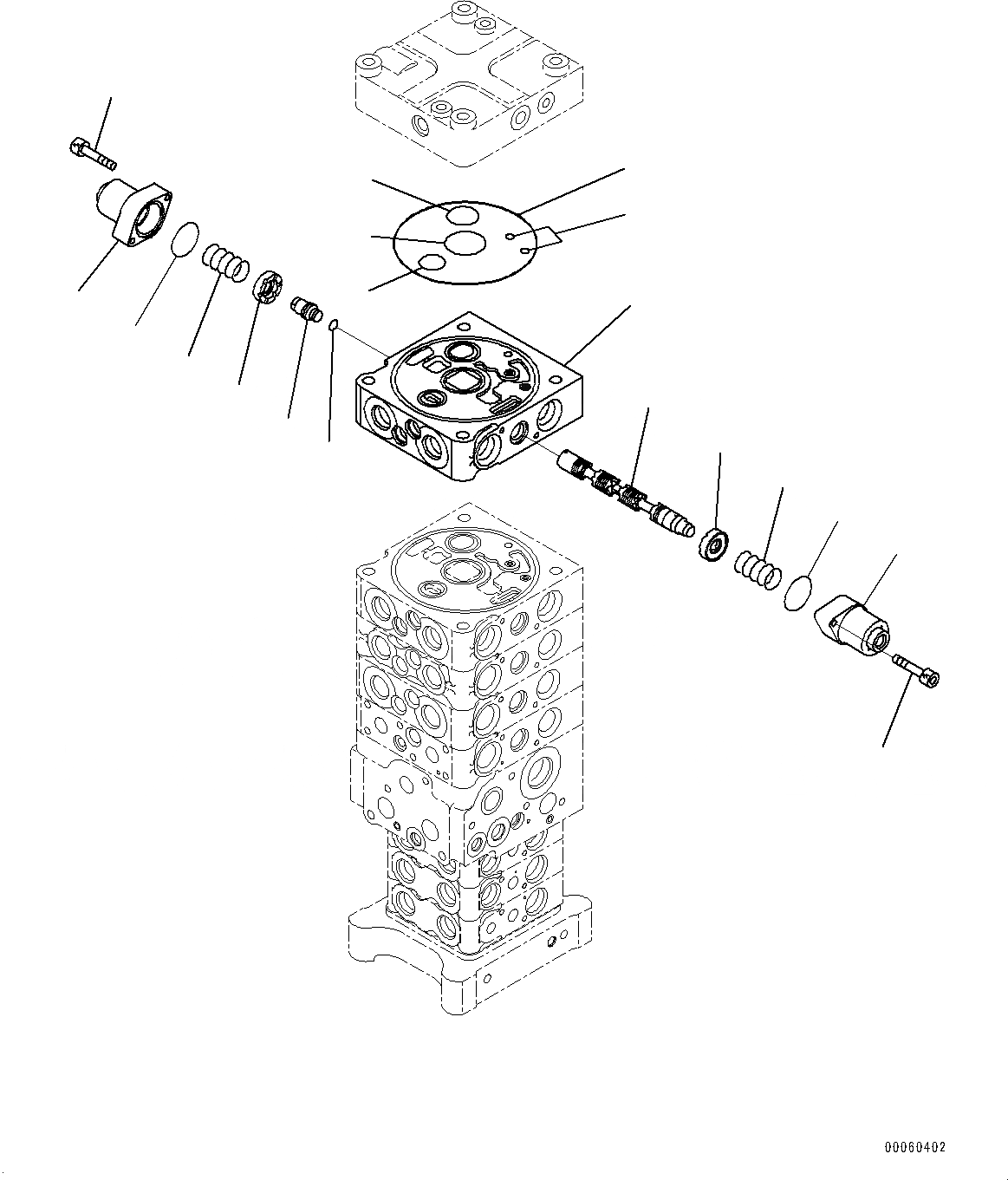 00060402