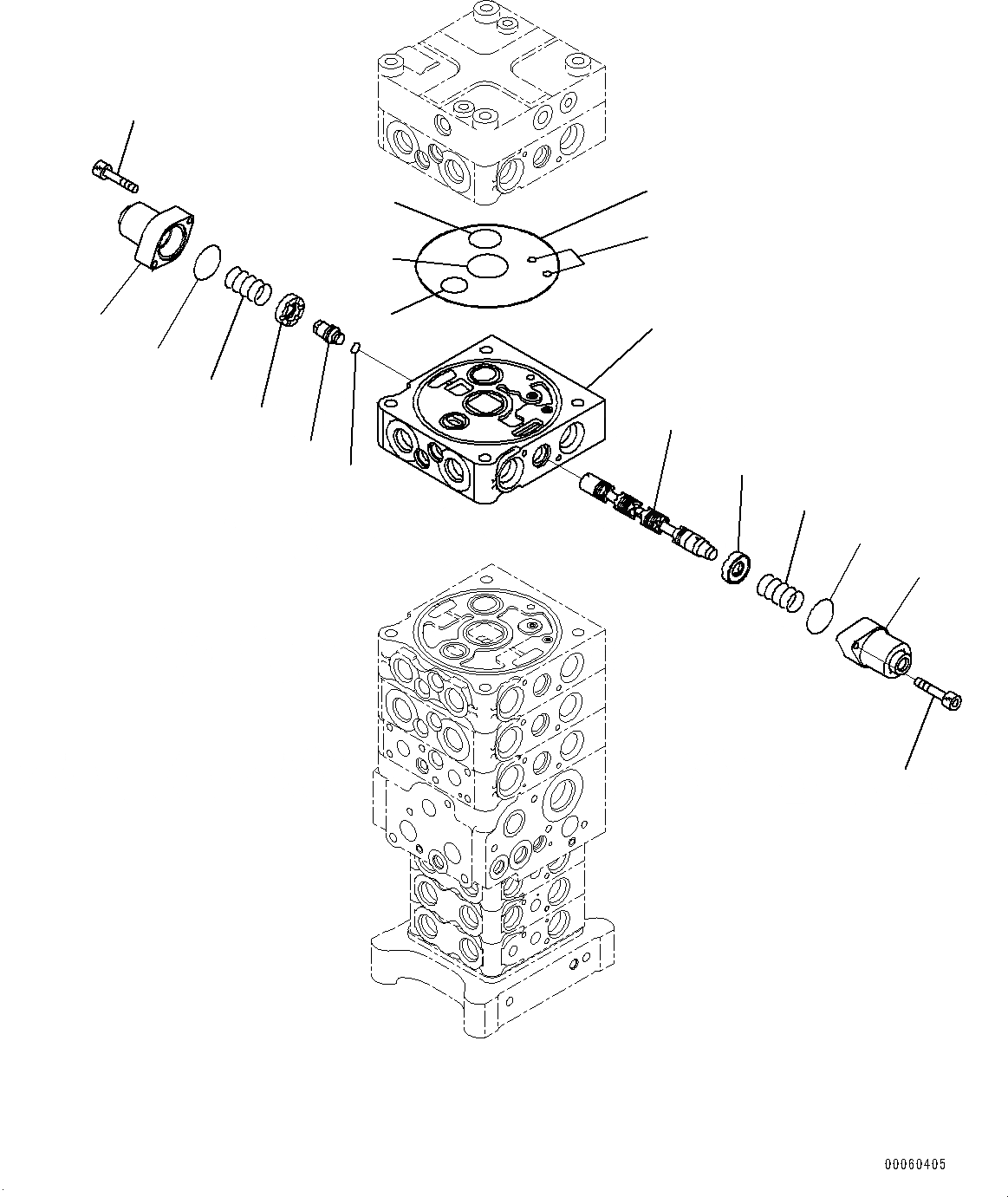 00060405