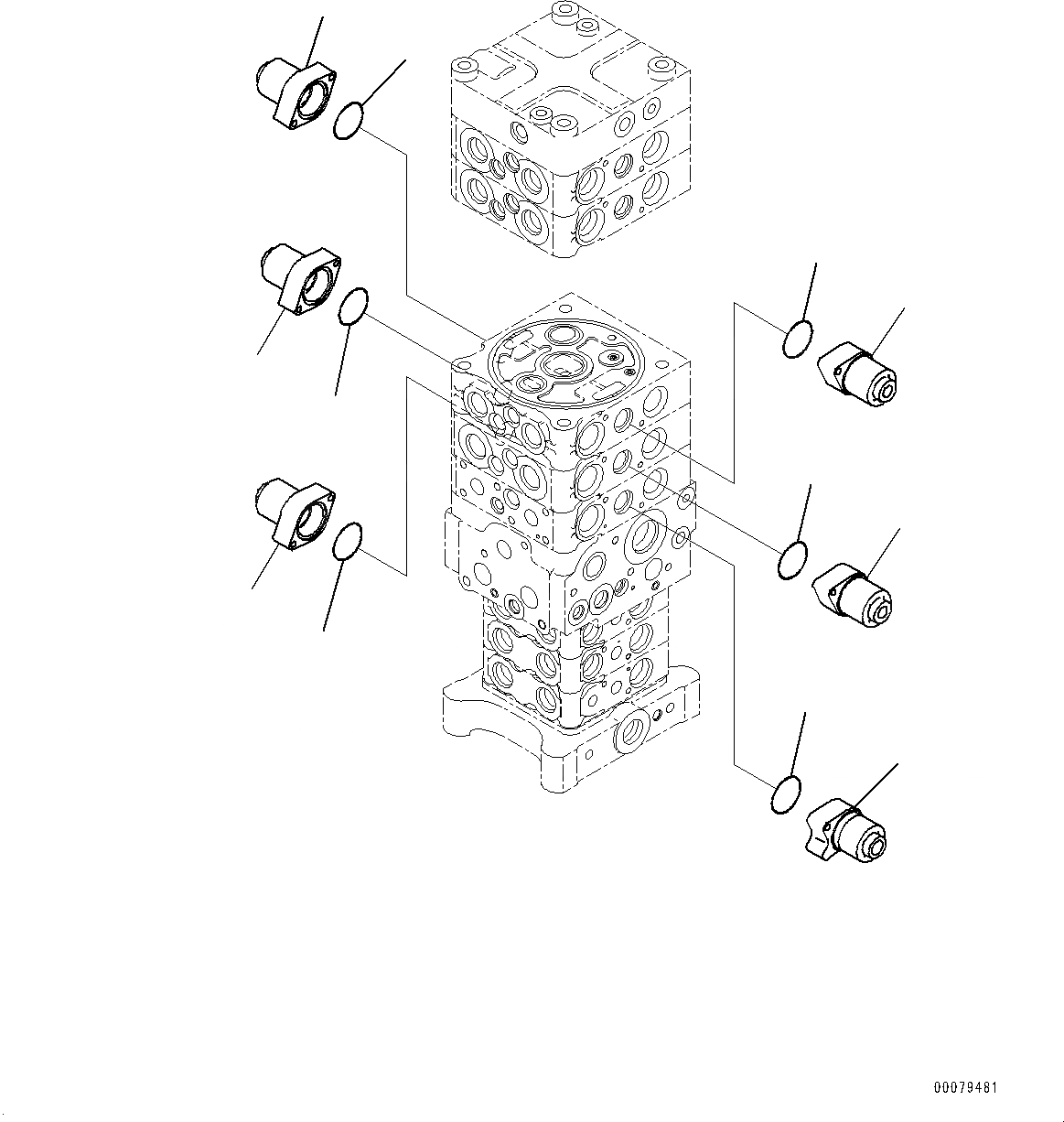 00079481