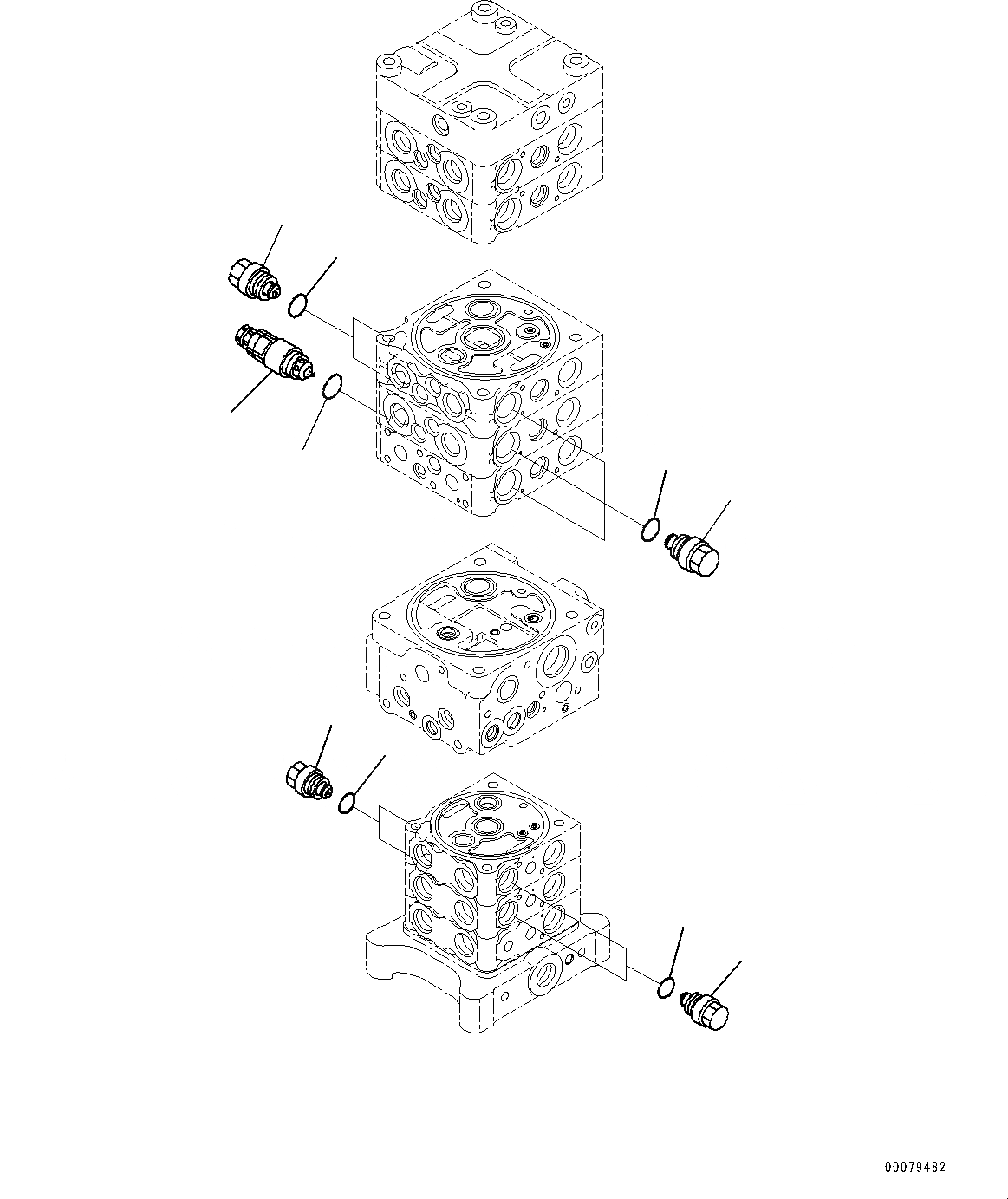 00079482