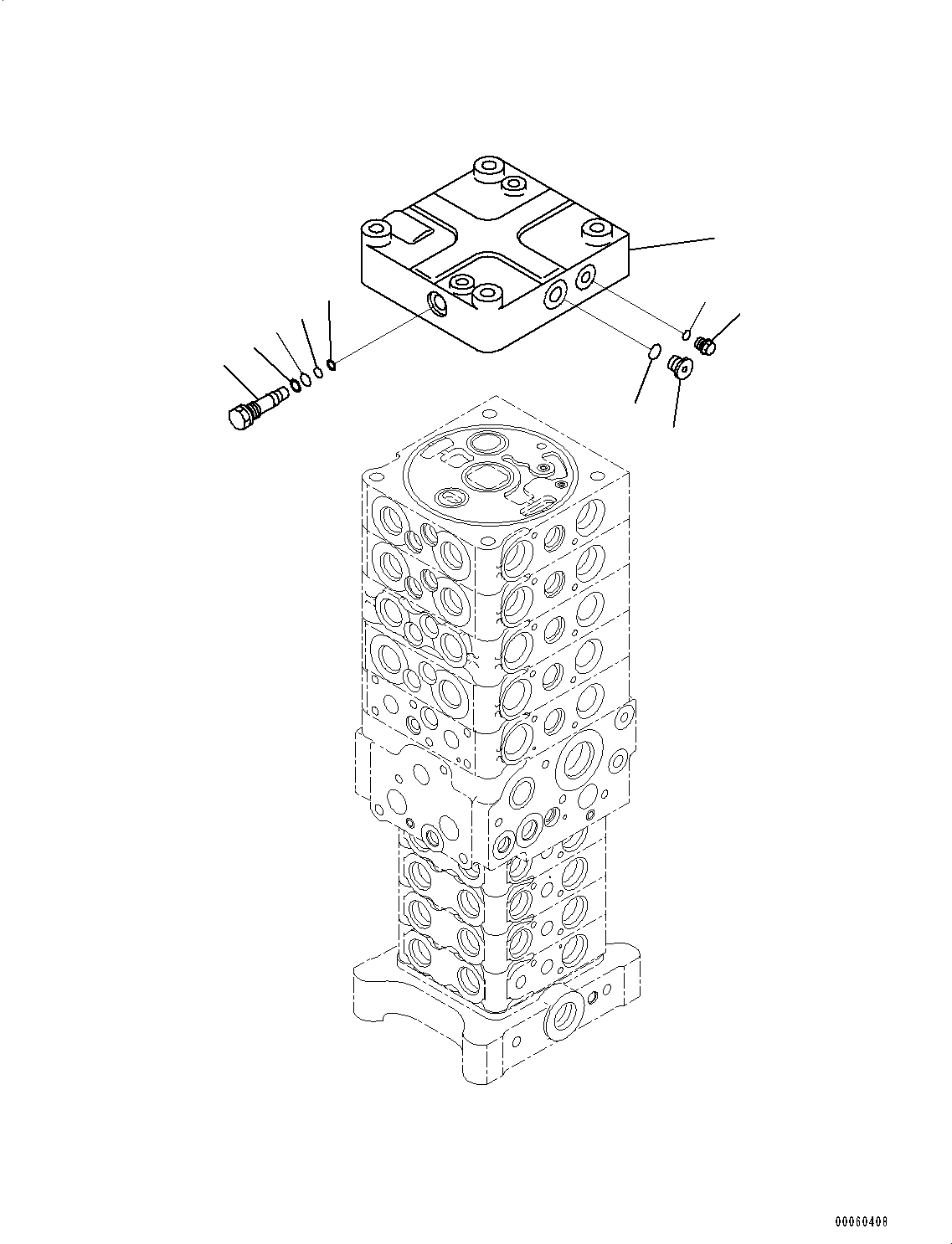 00060408