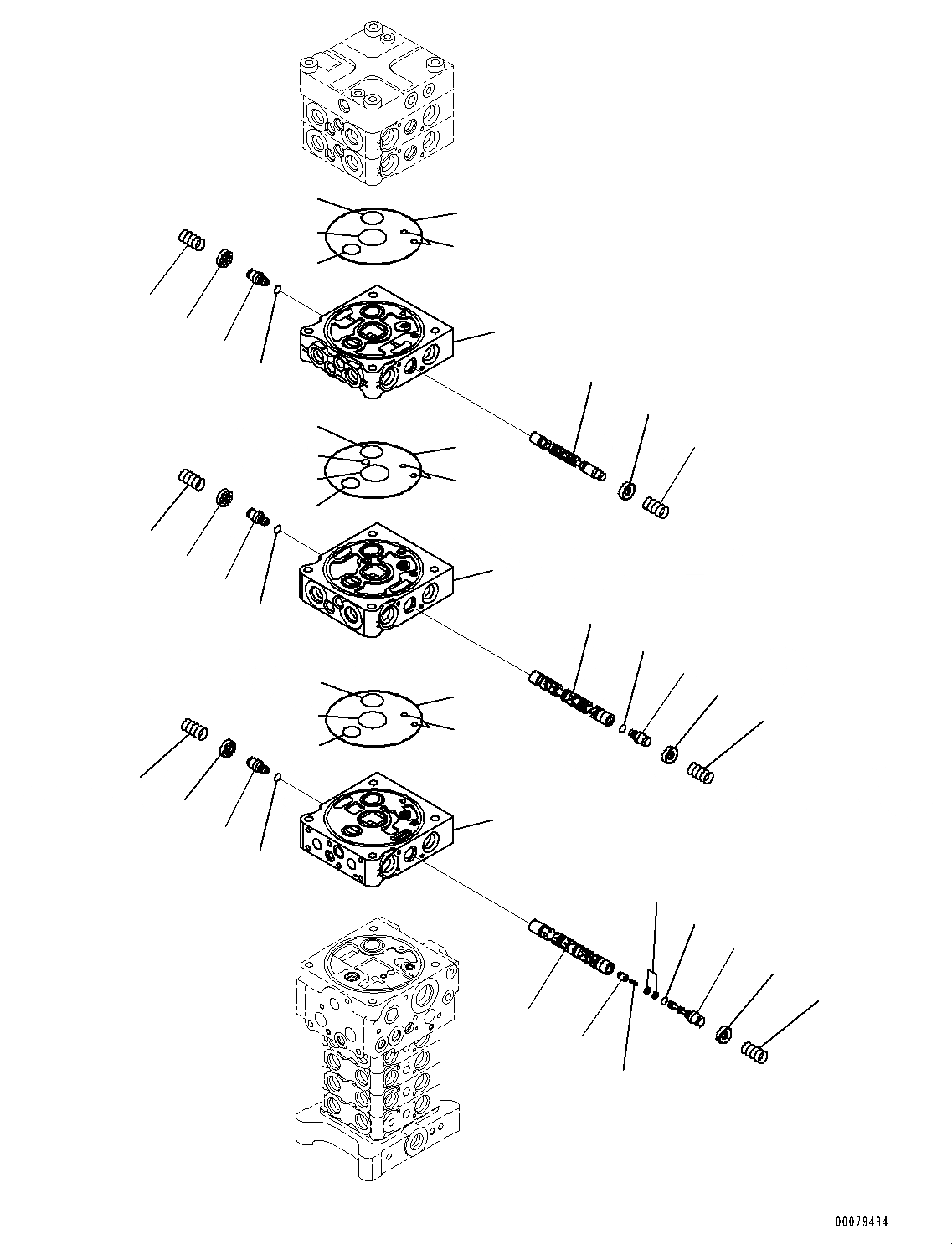 00079484