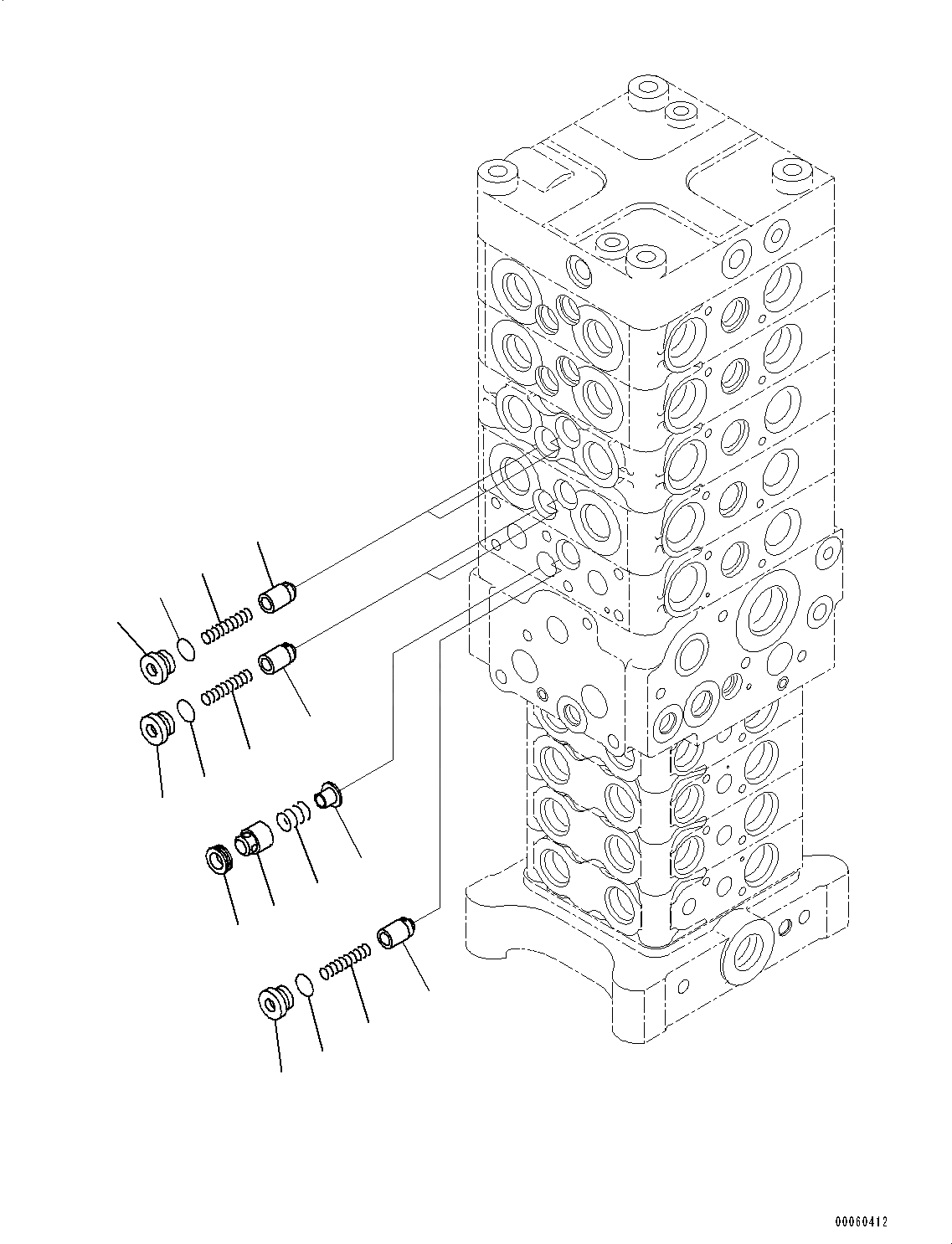 00060412