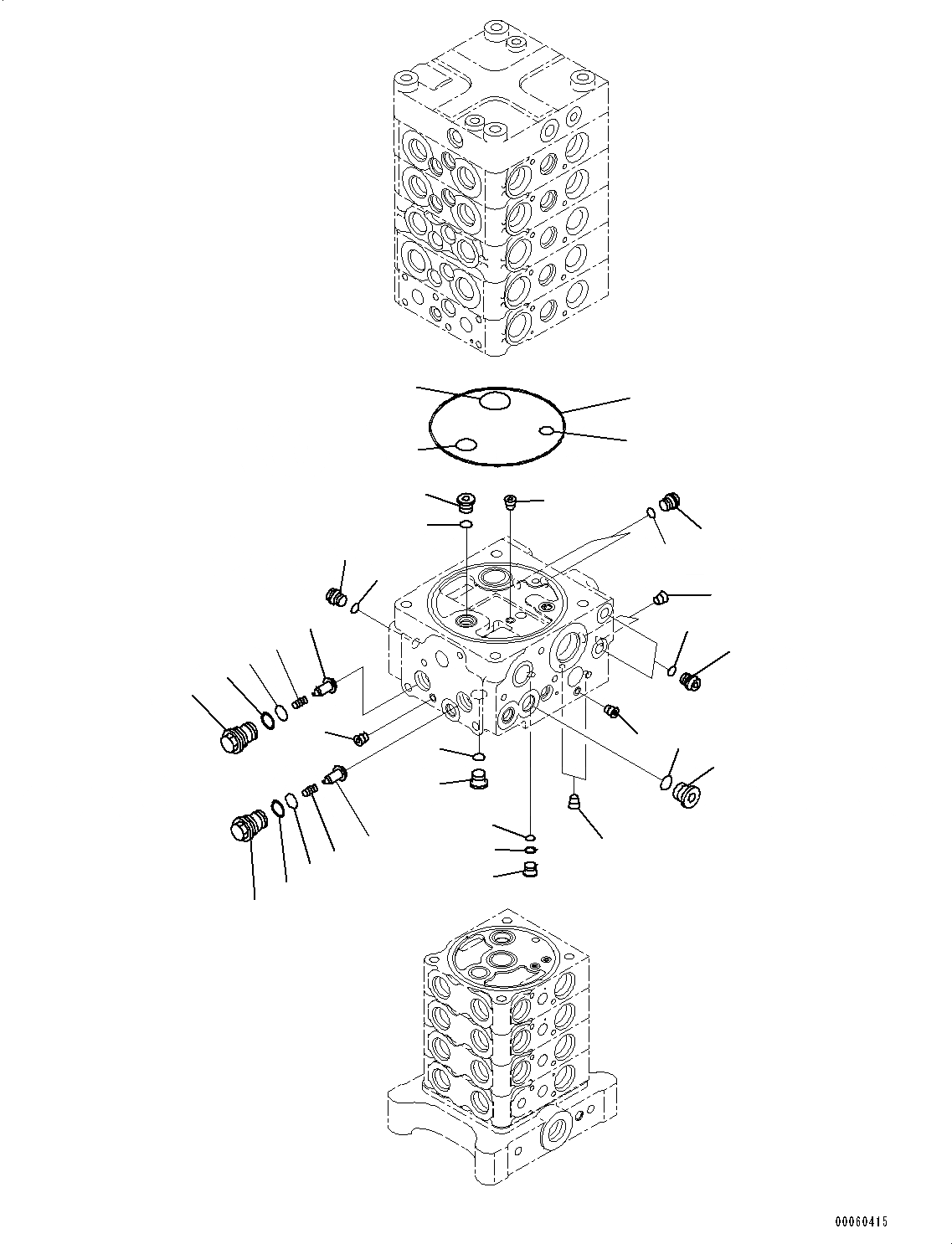 00060415