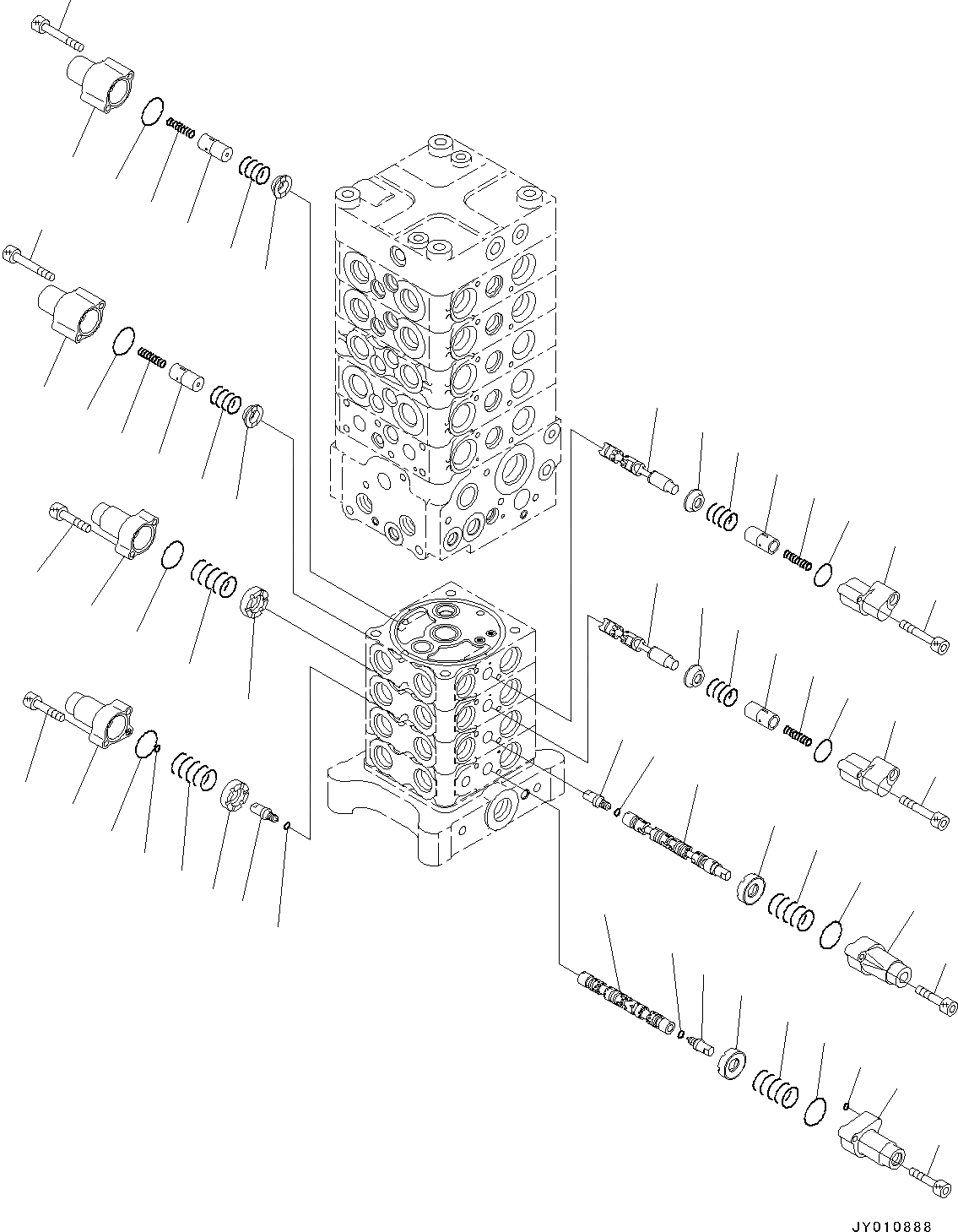 JY010888