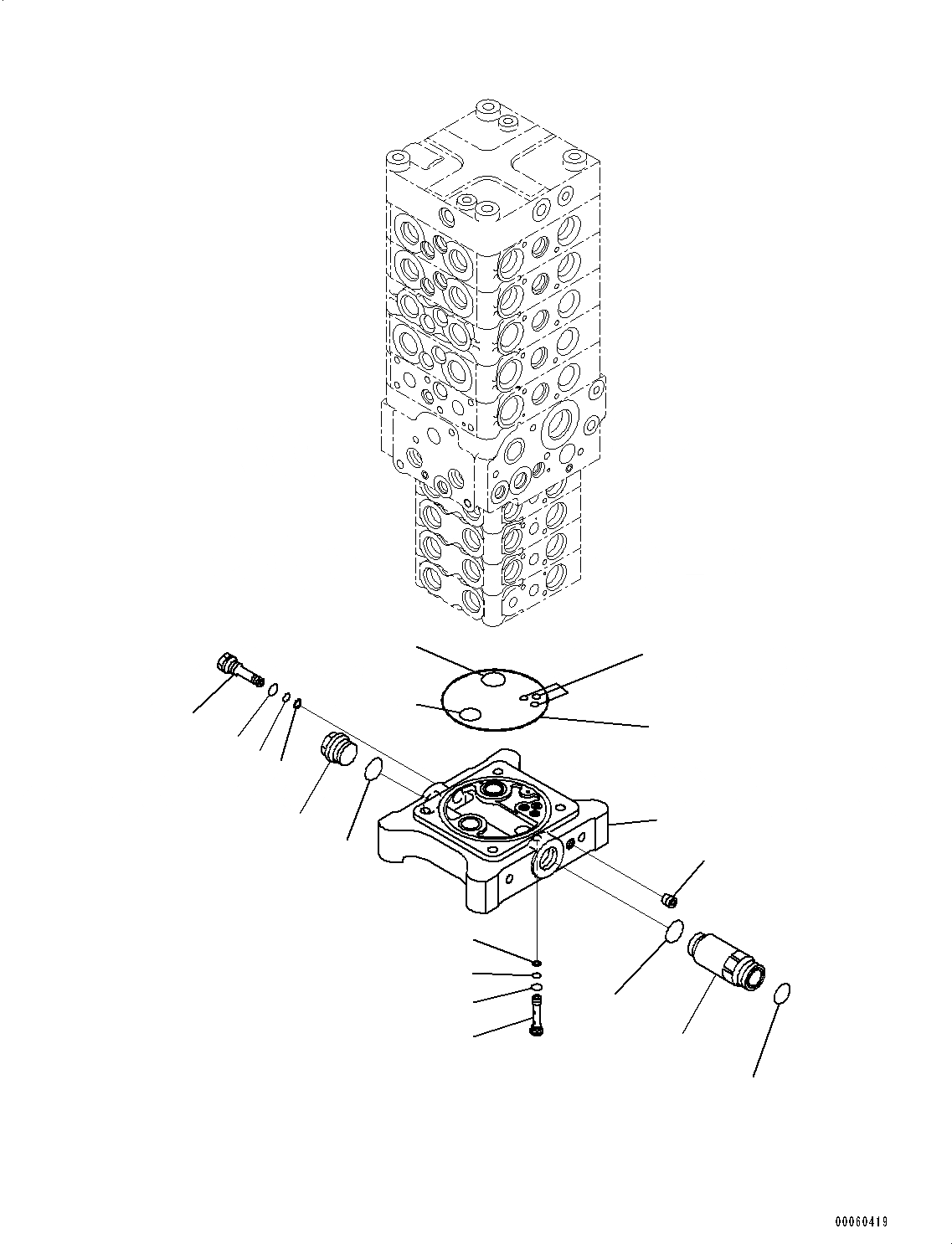 00060419