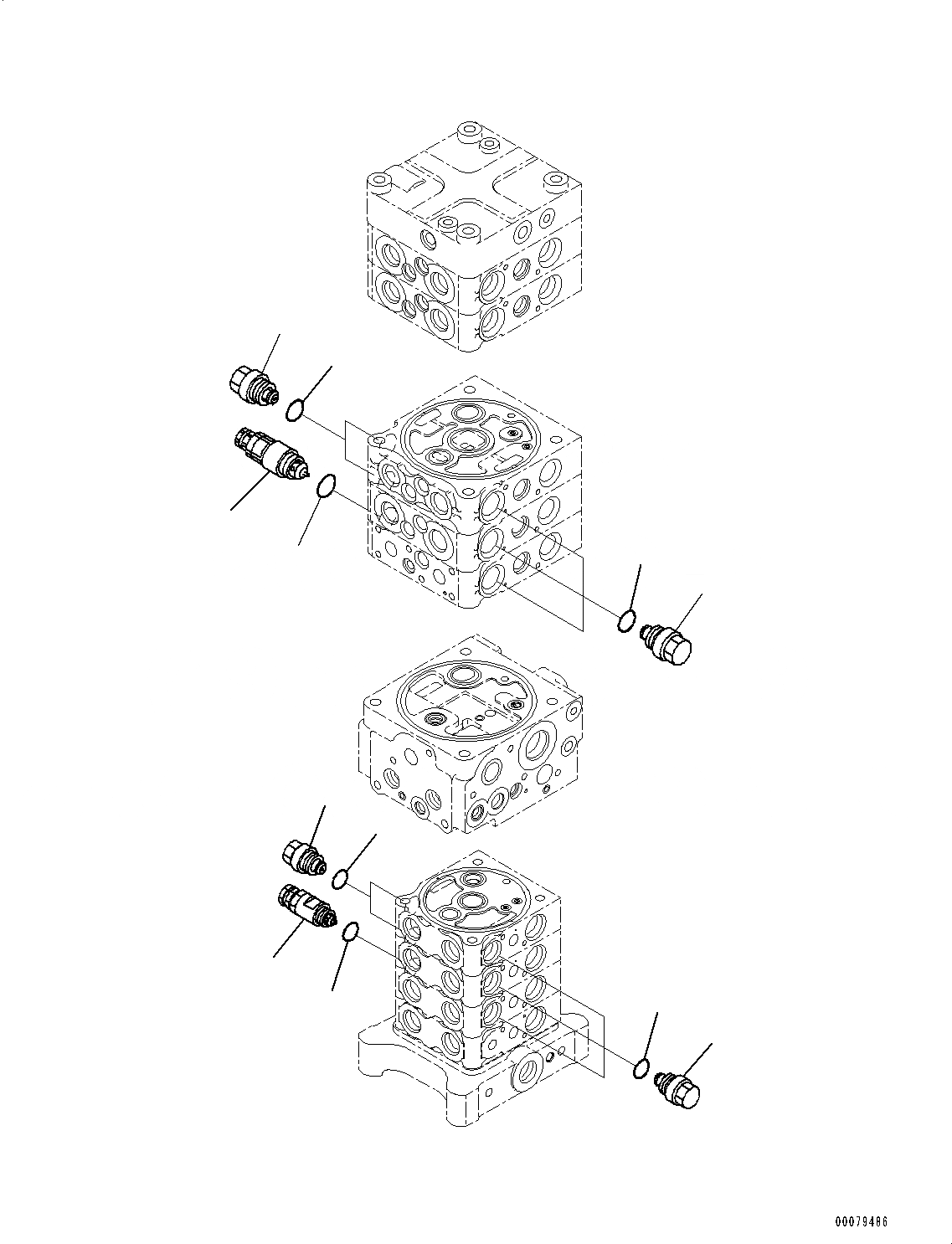 00079486