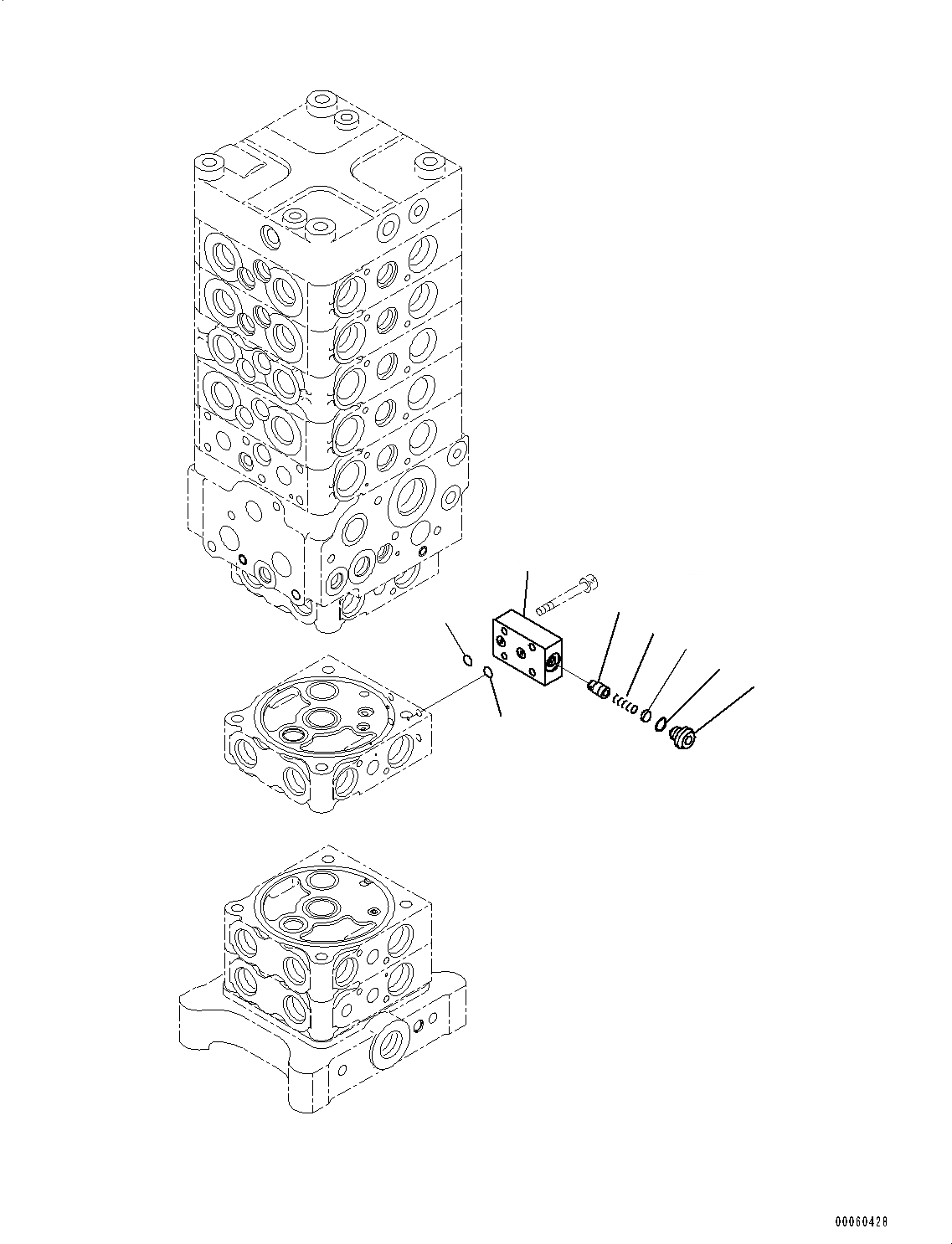 00060428