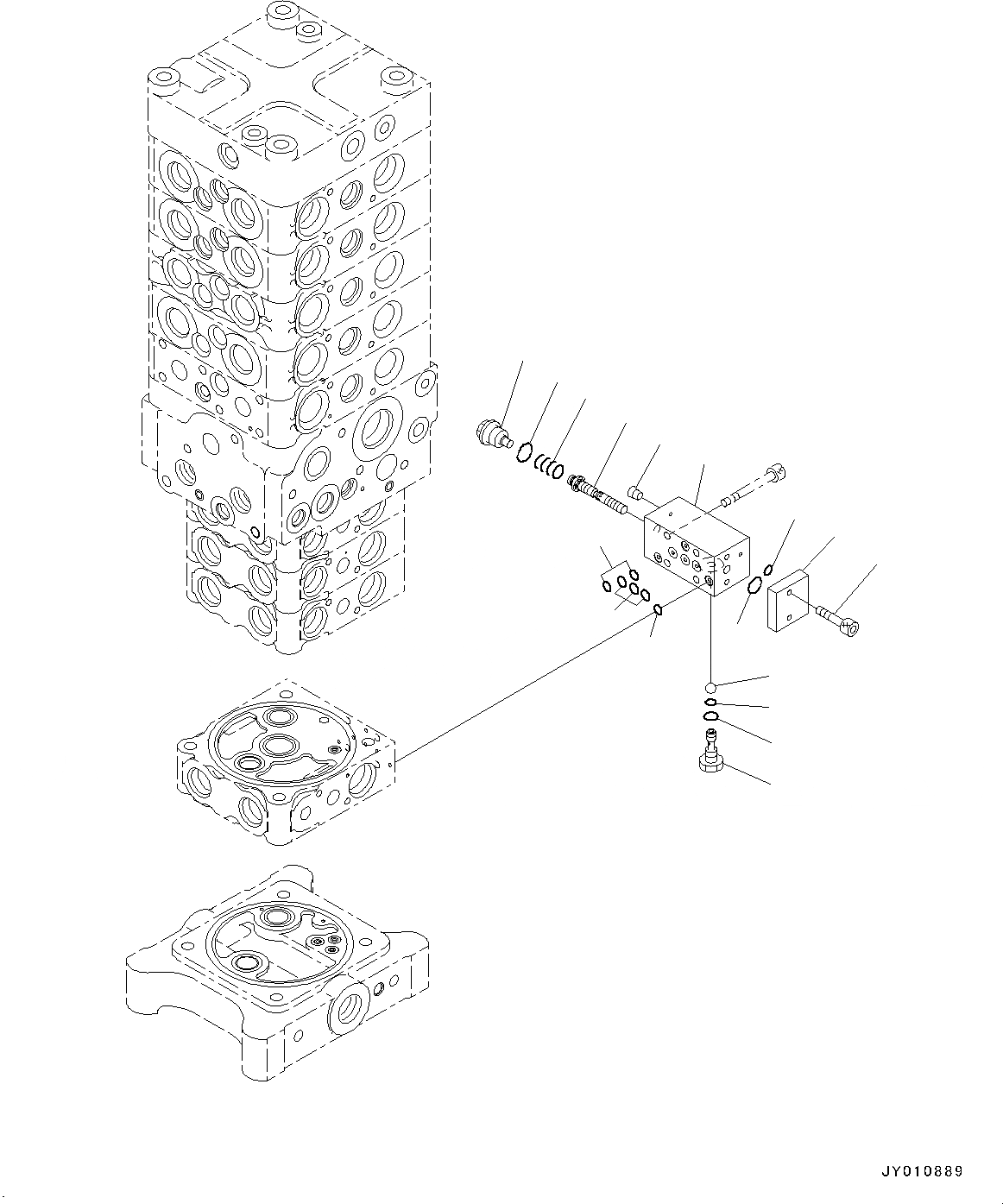 JY010889