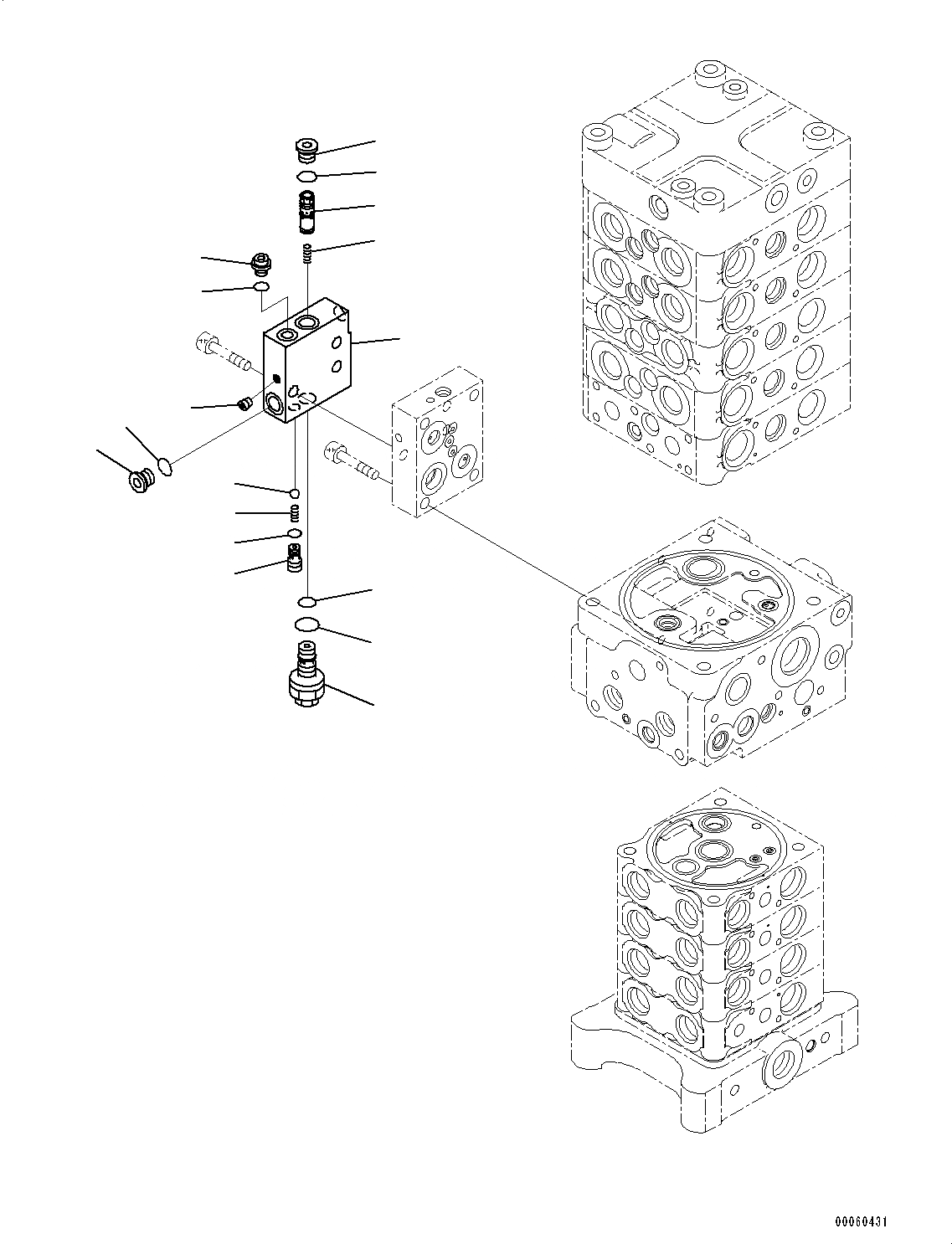 00060431