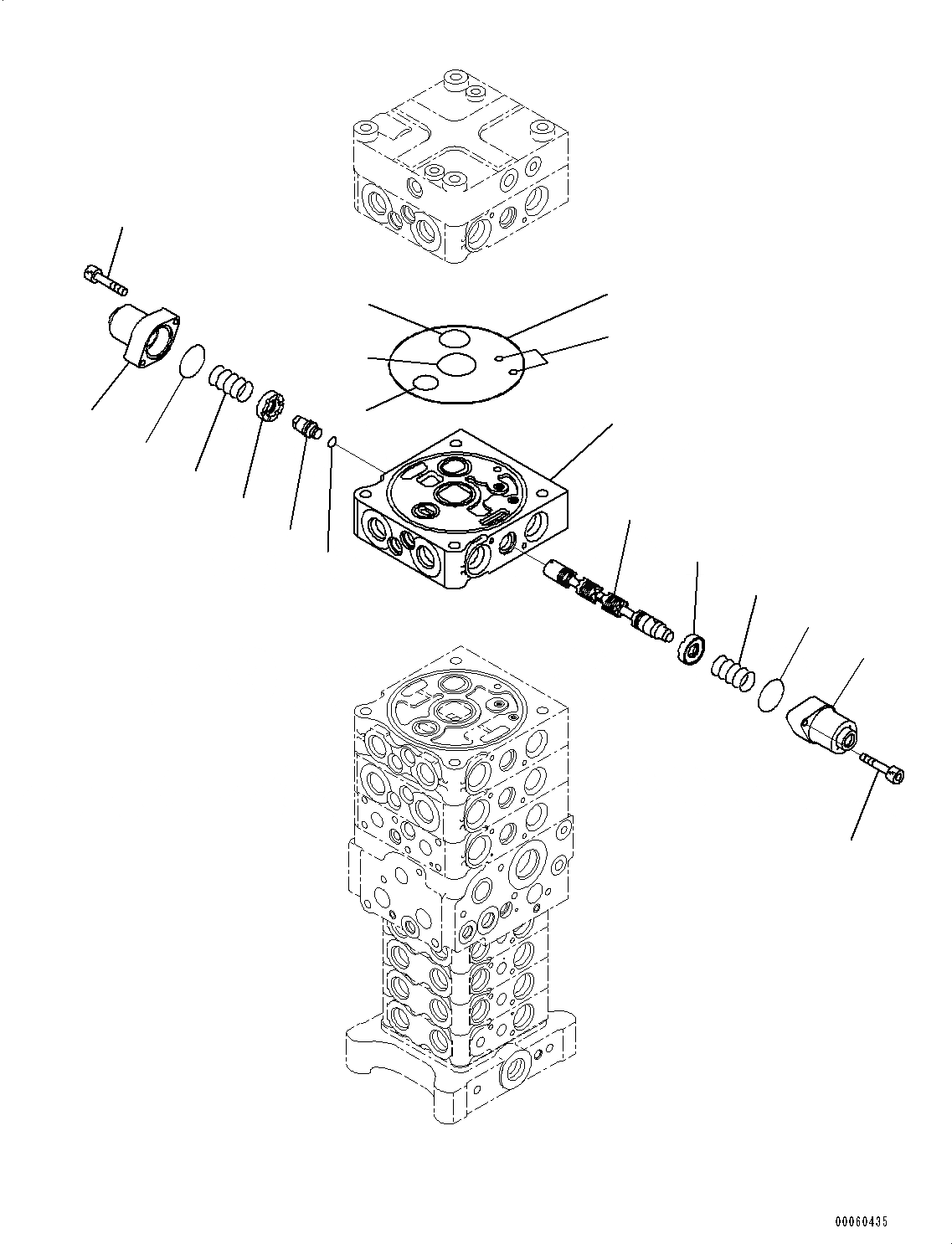 00060435