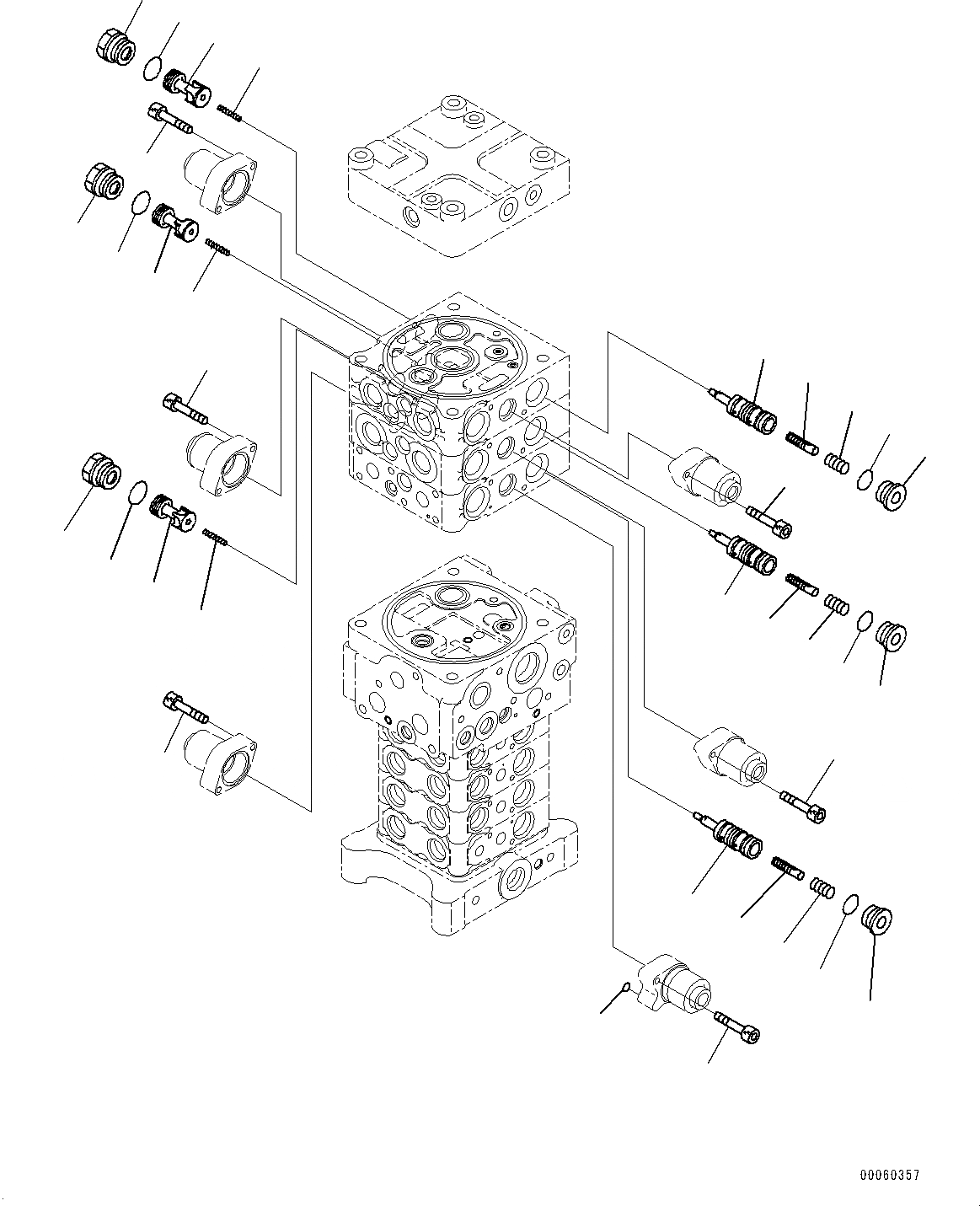 00060357