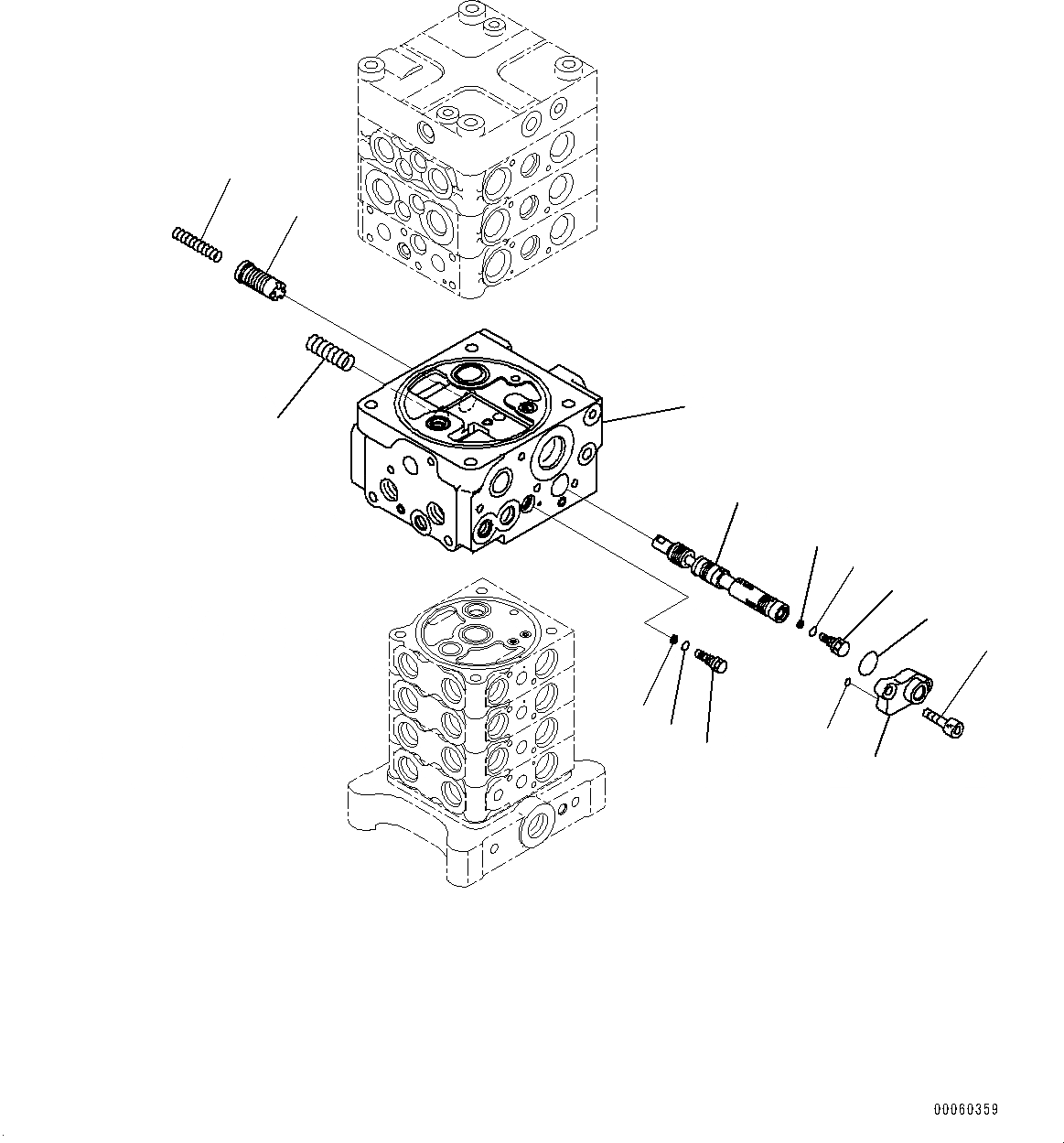 00060359