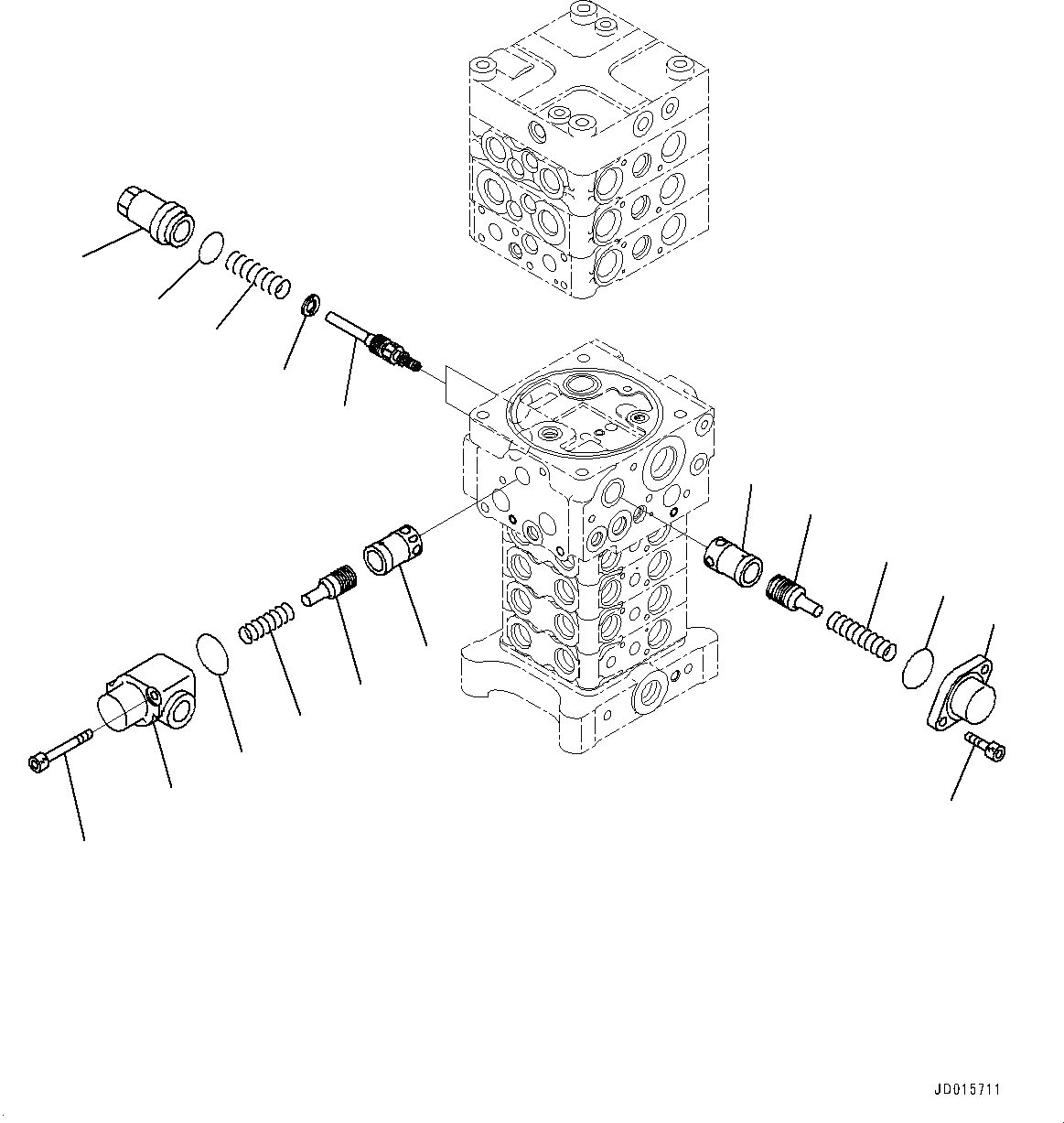 JD015711