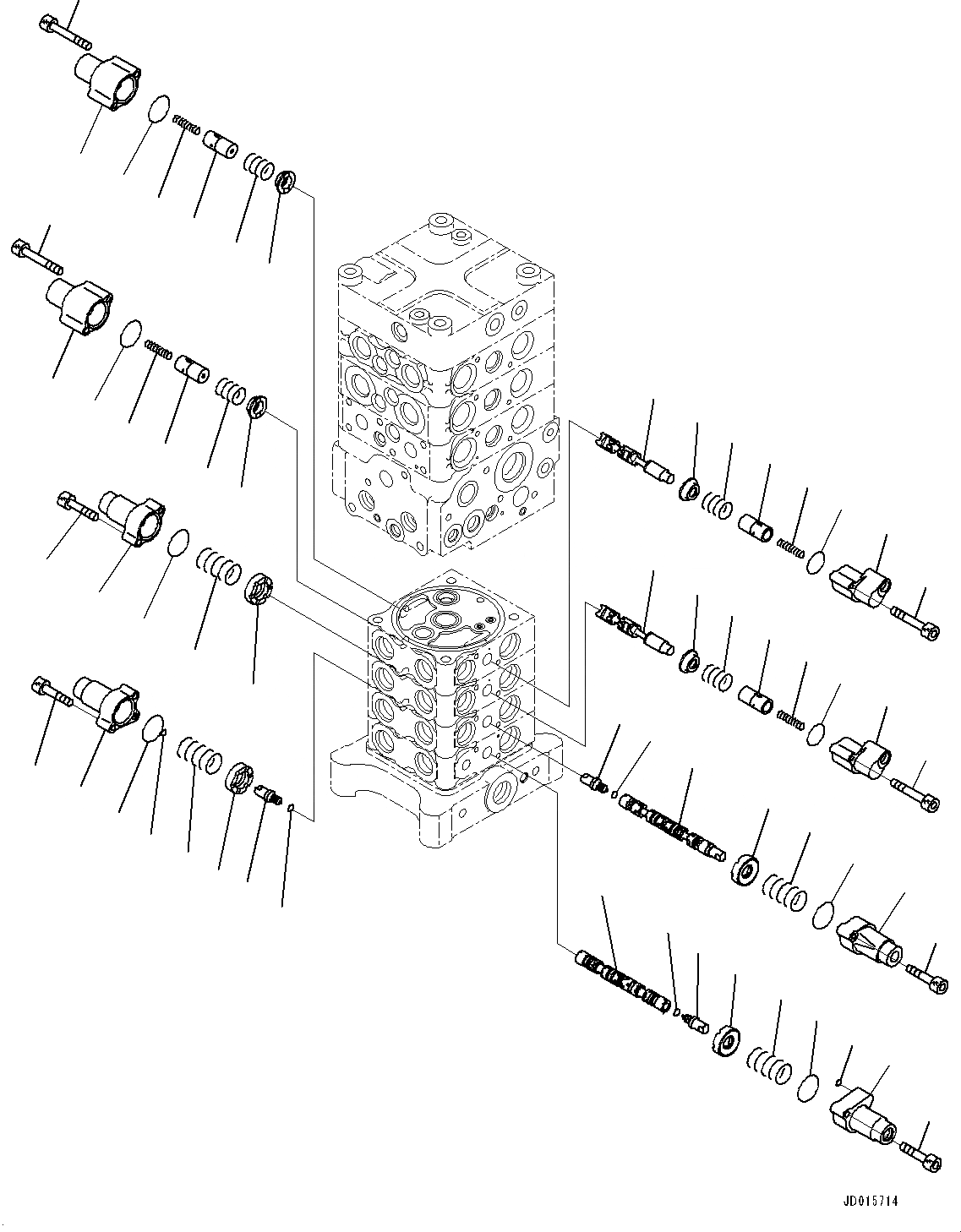 JD015714