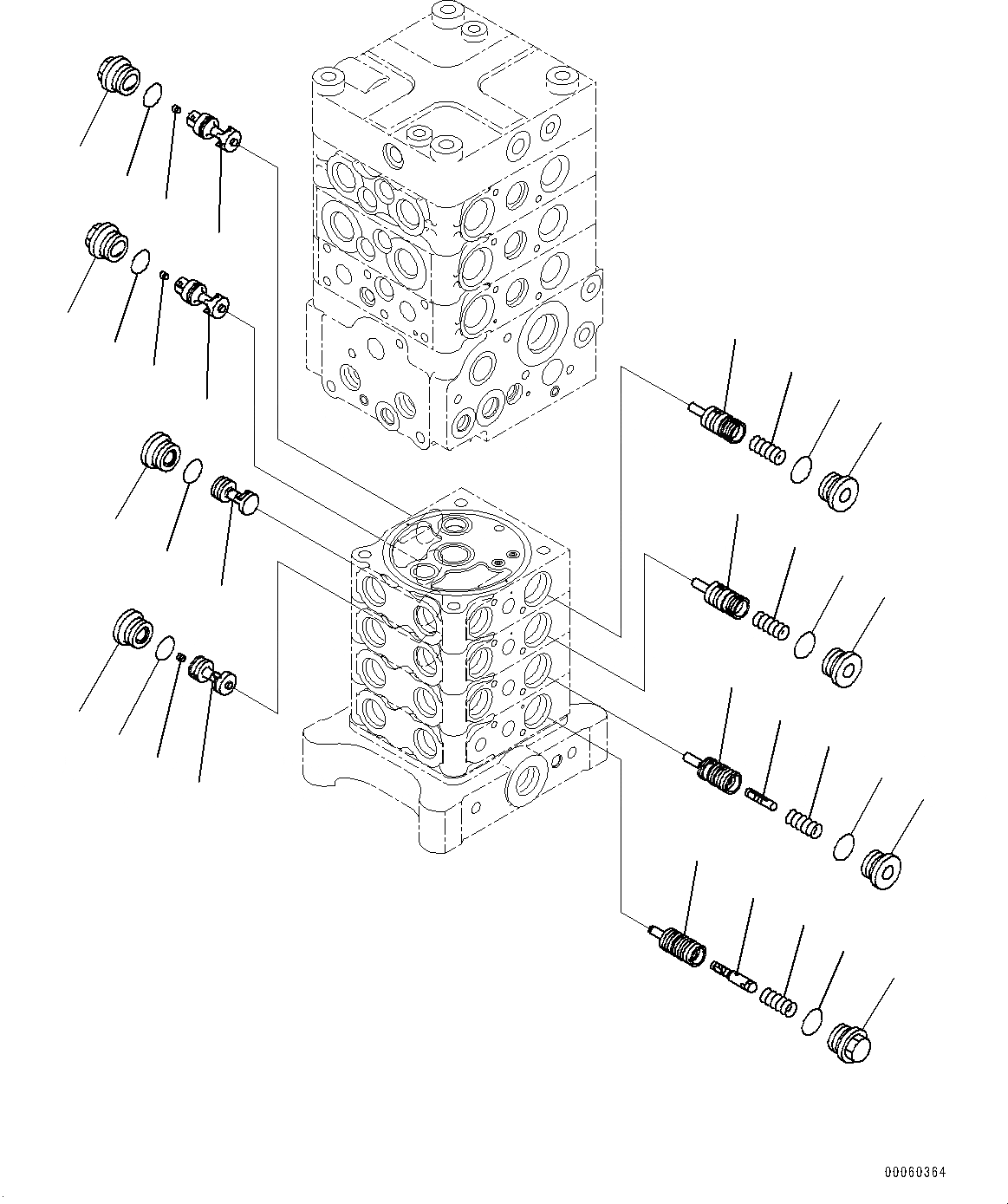 00060364