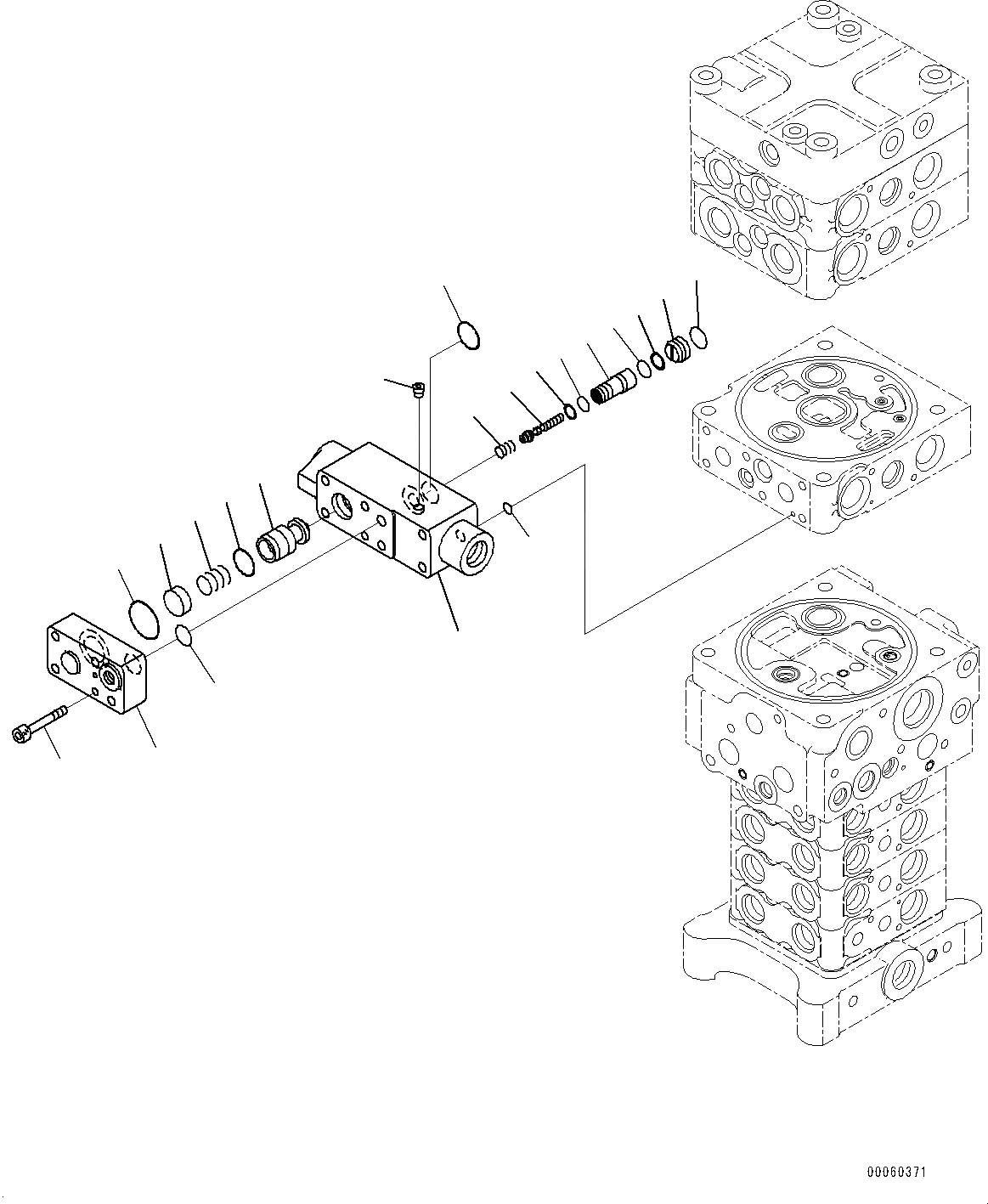 00060371