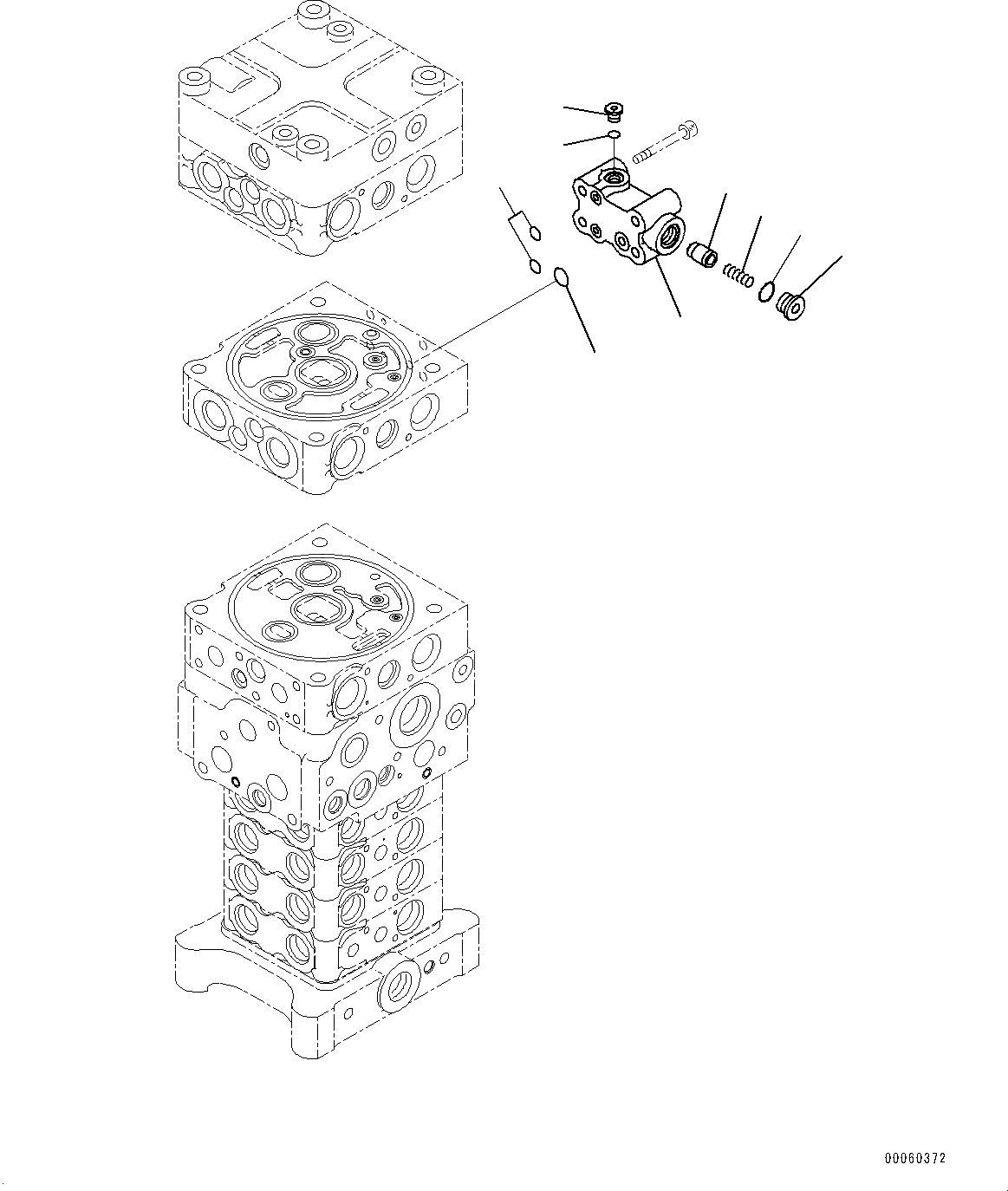 00060372