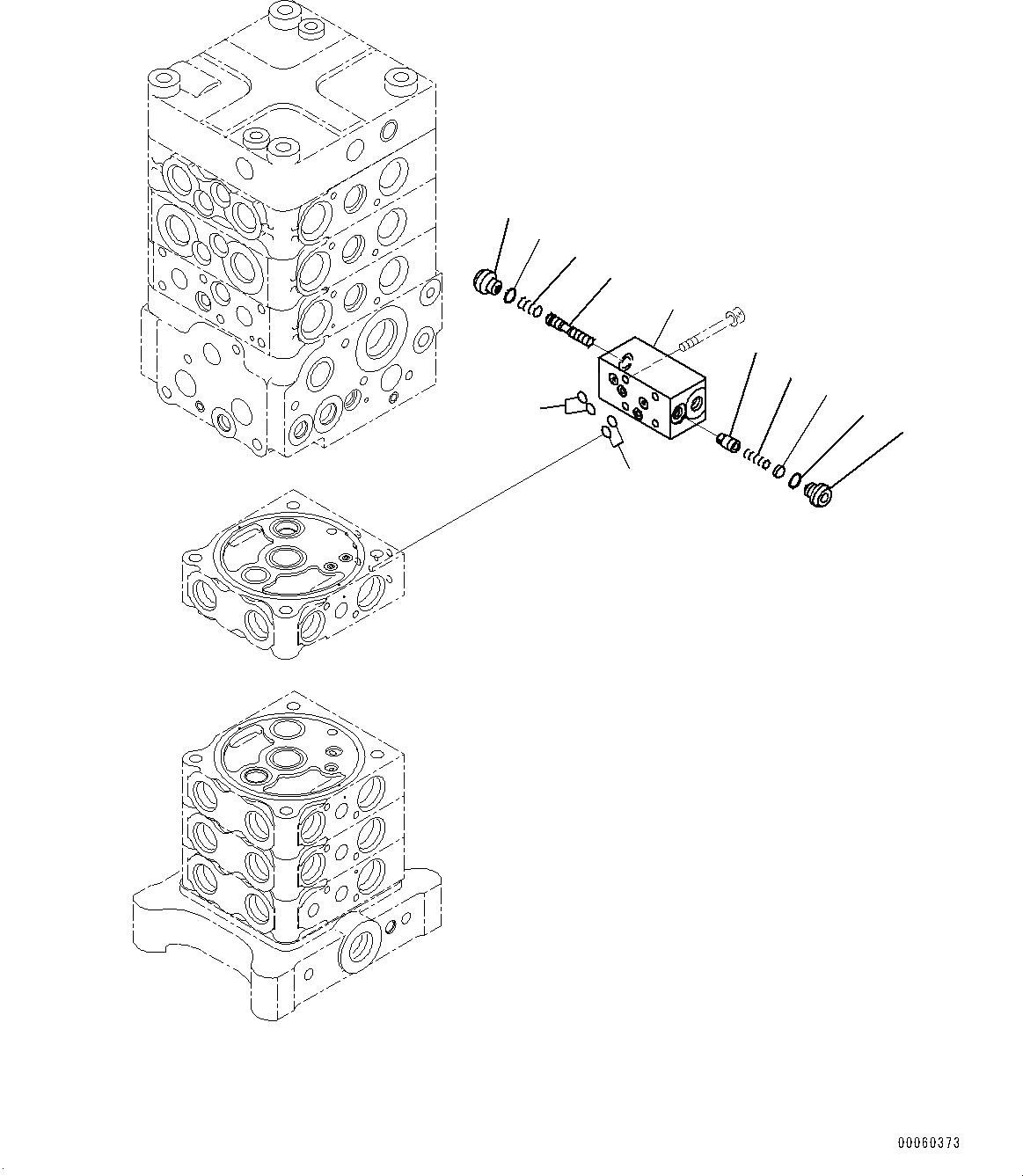 00060373