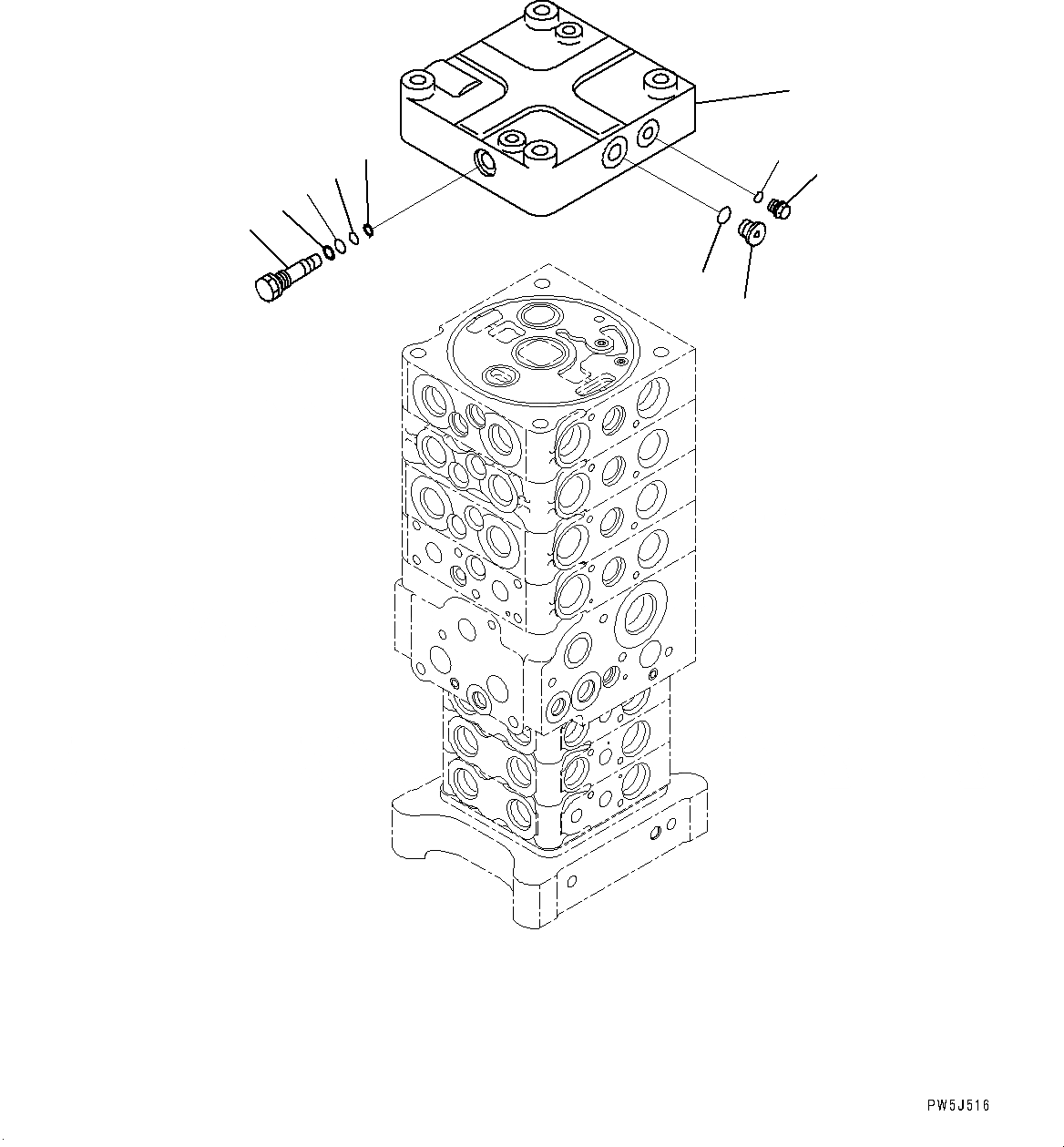 PW5J516