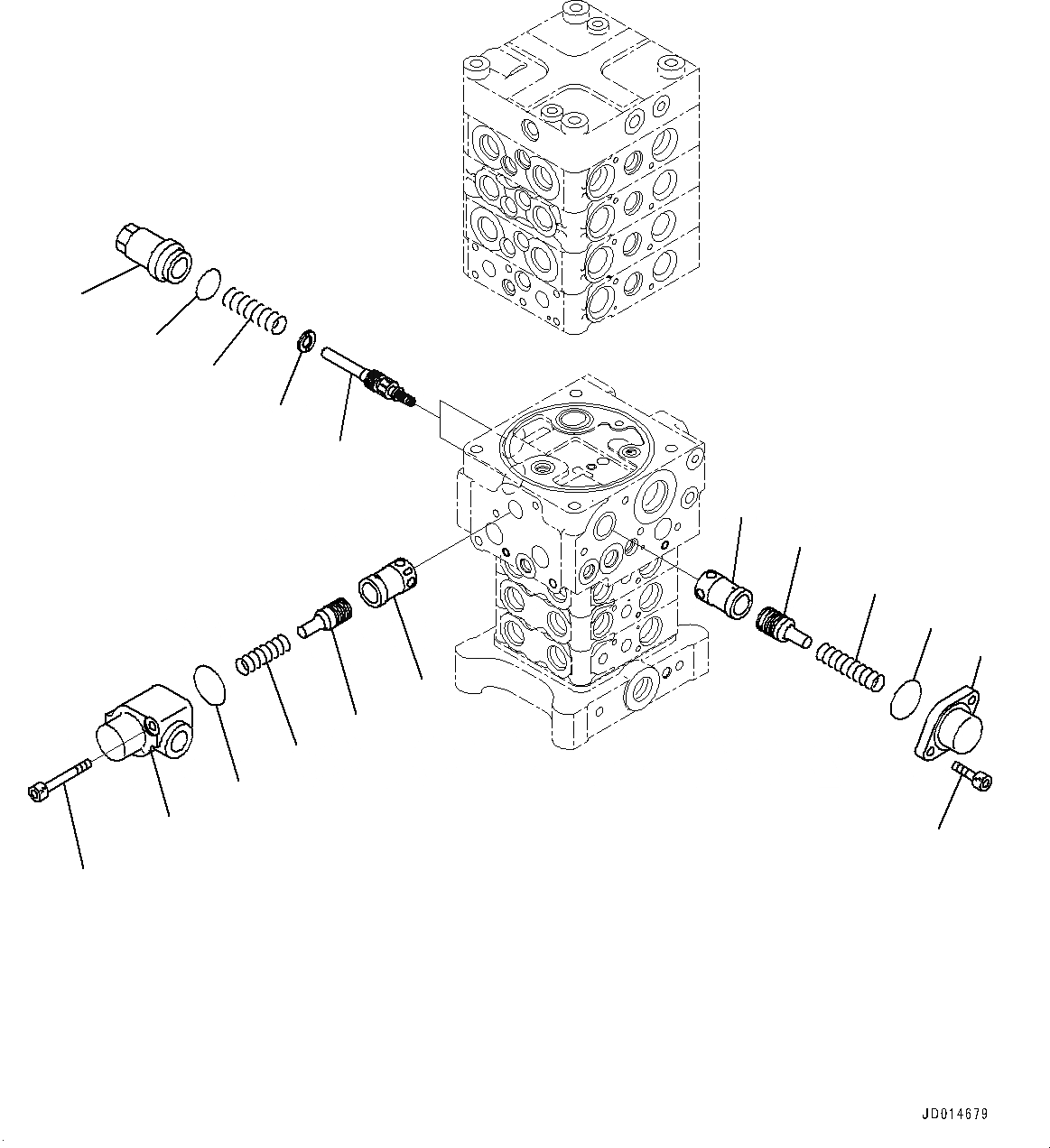 JD014679